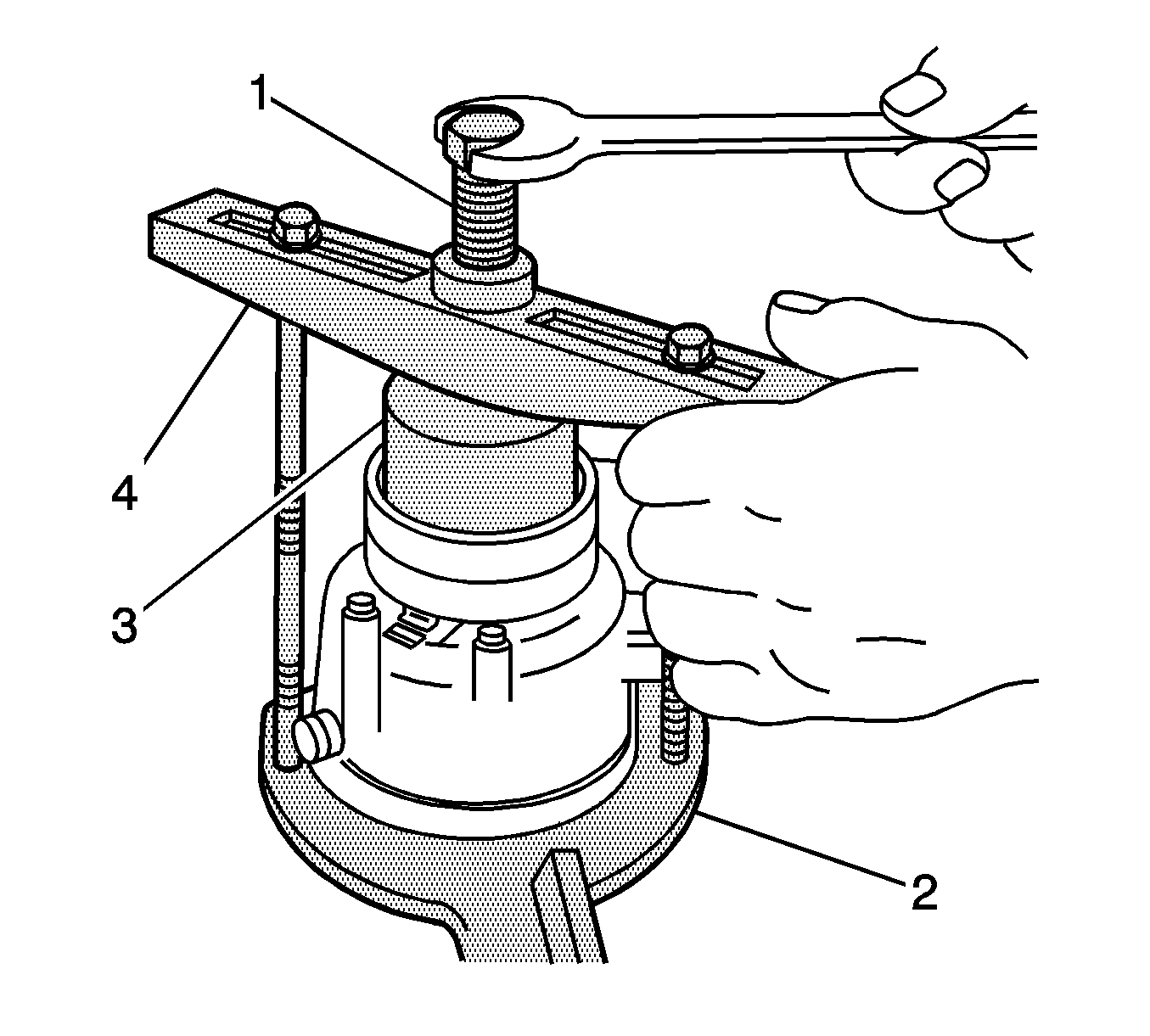 1
4
3
2