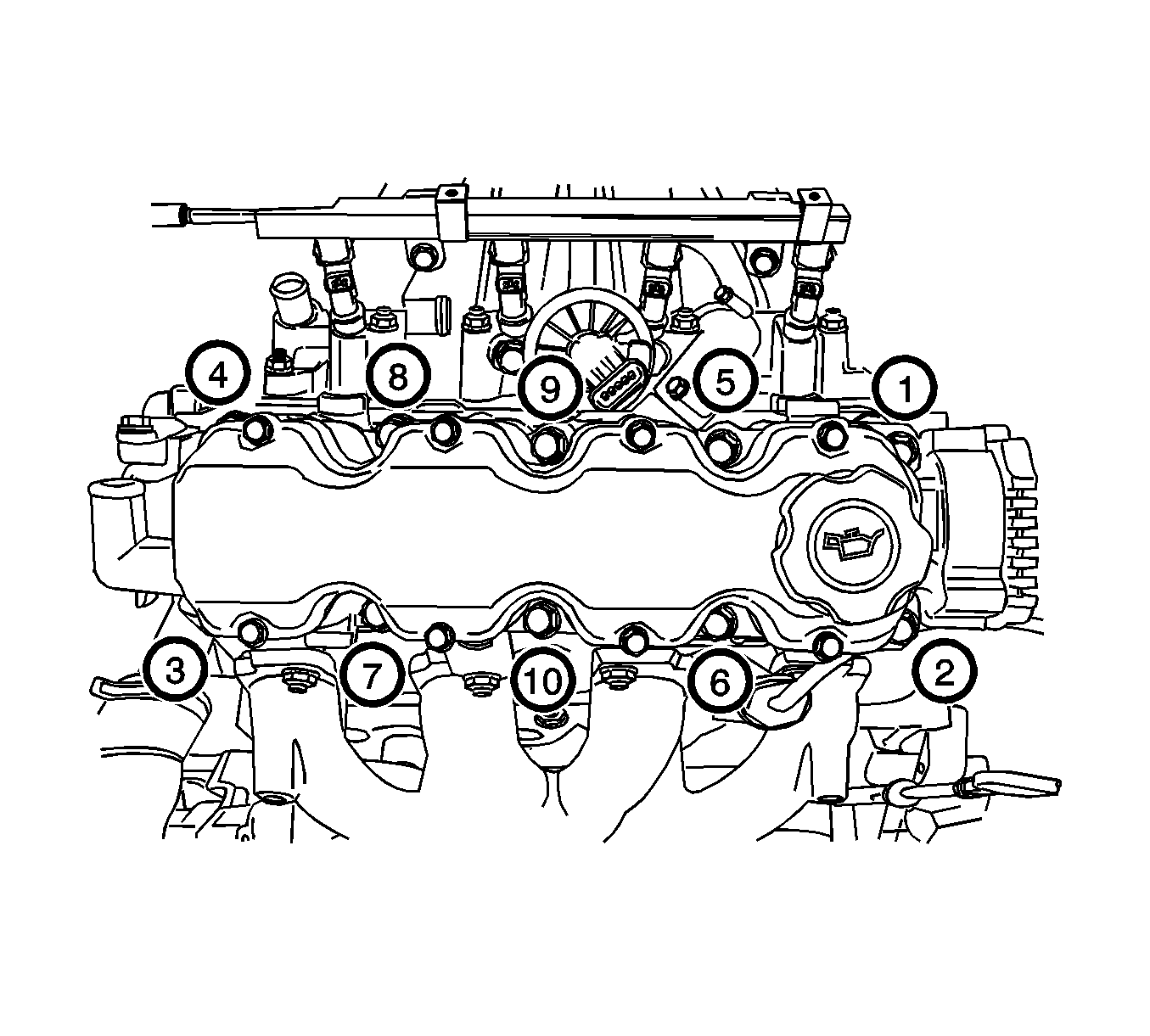 4
8
9
5
1
3
7
10
6
2