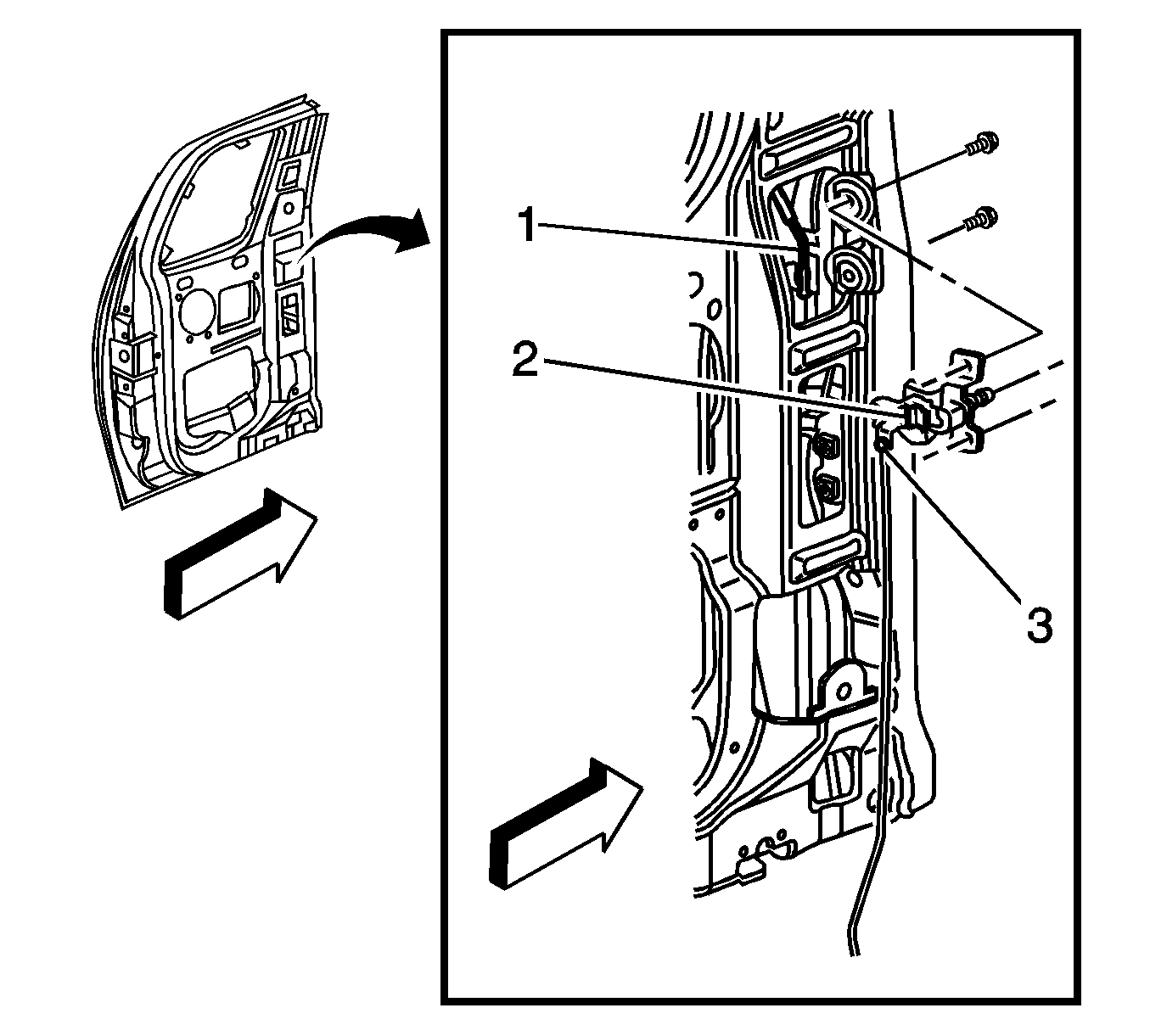 1
2
3