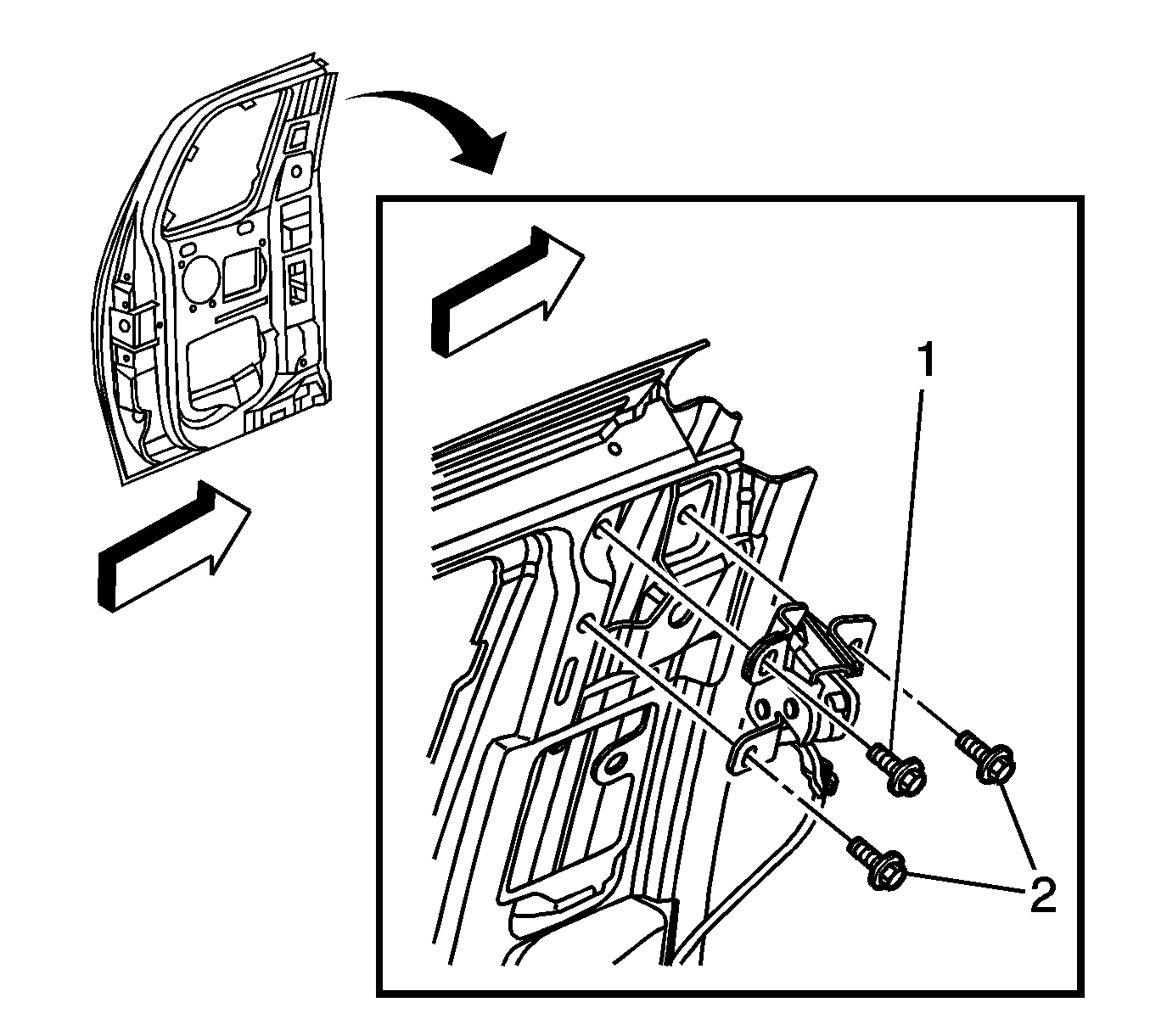 1
2