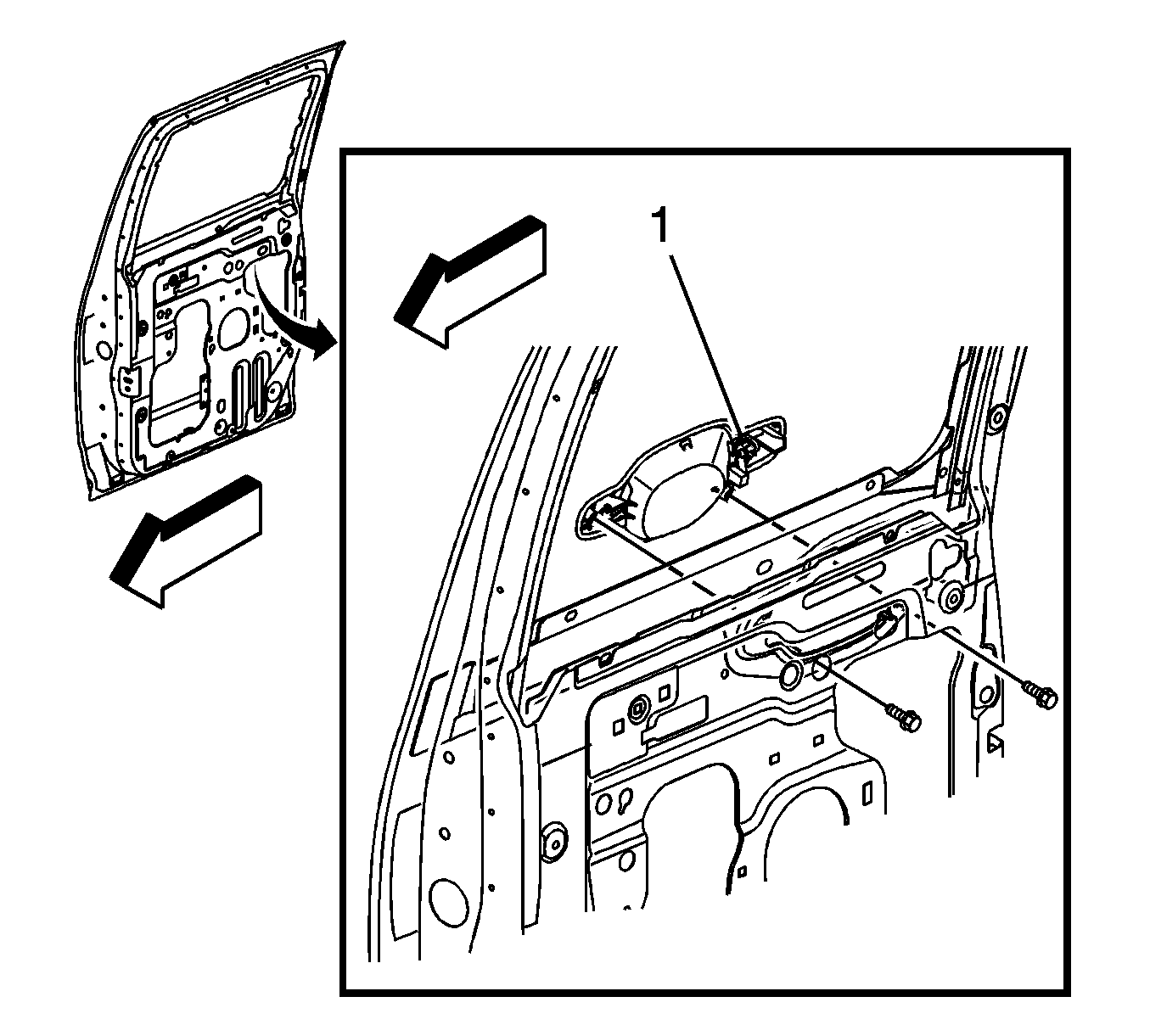 1