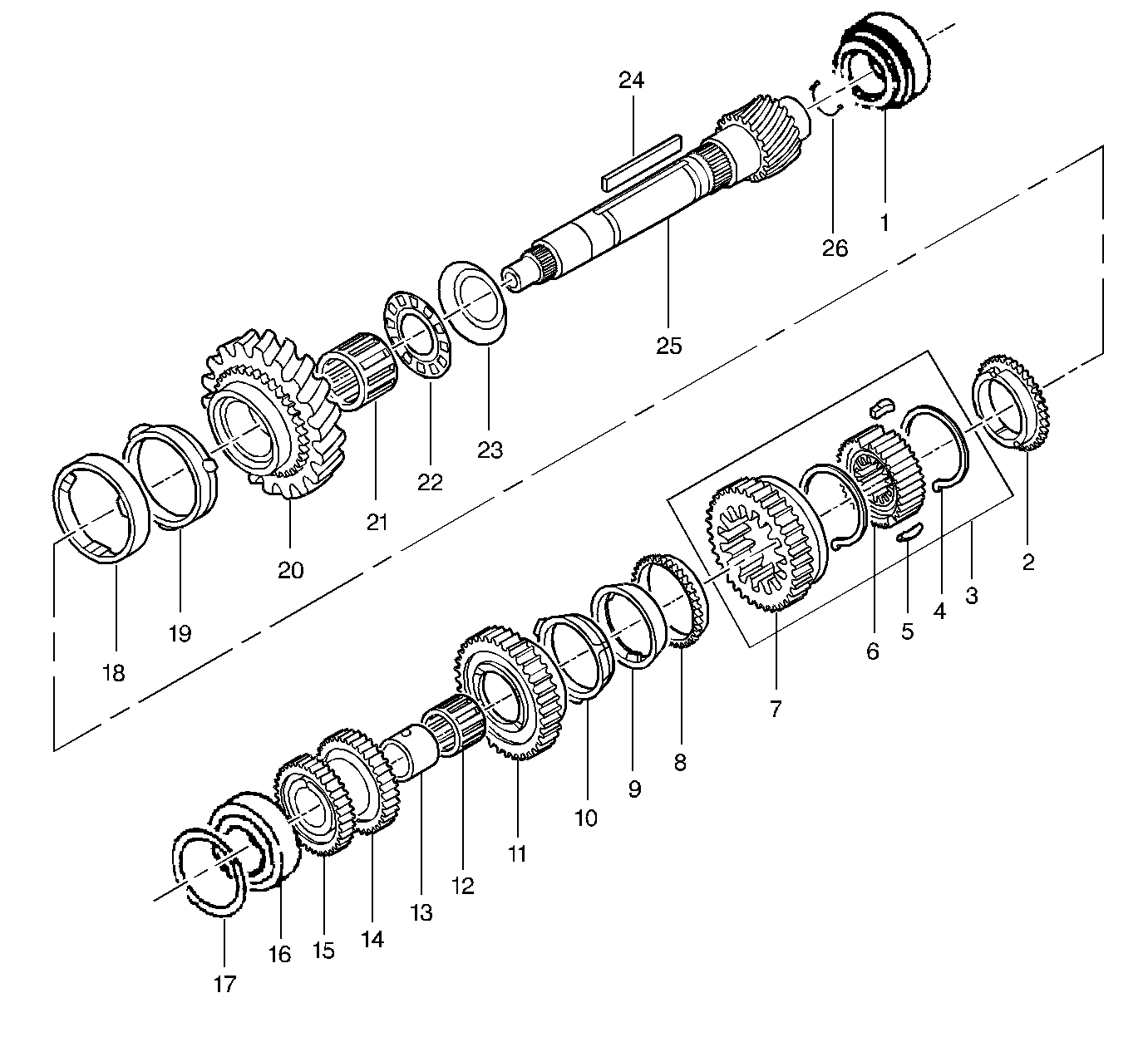 24
1
26
25
23
22
21
20
19
18
2
3
4
5
6
7
8
9
10
11
12
13
14
15
16
17