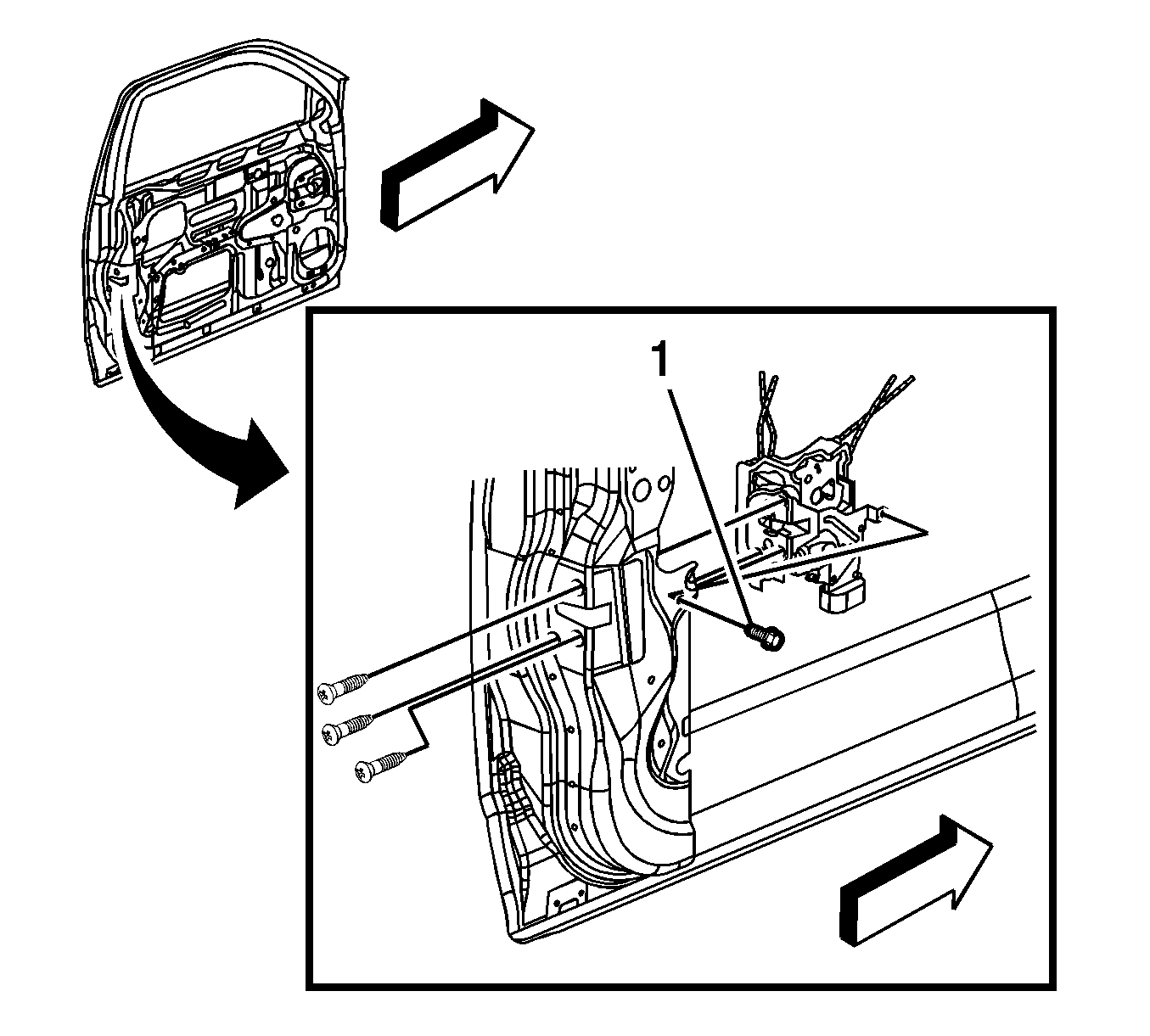 1