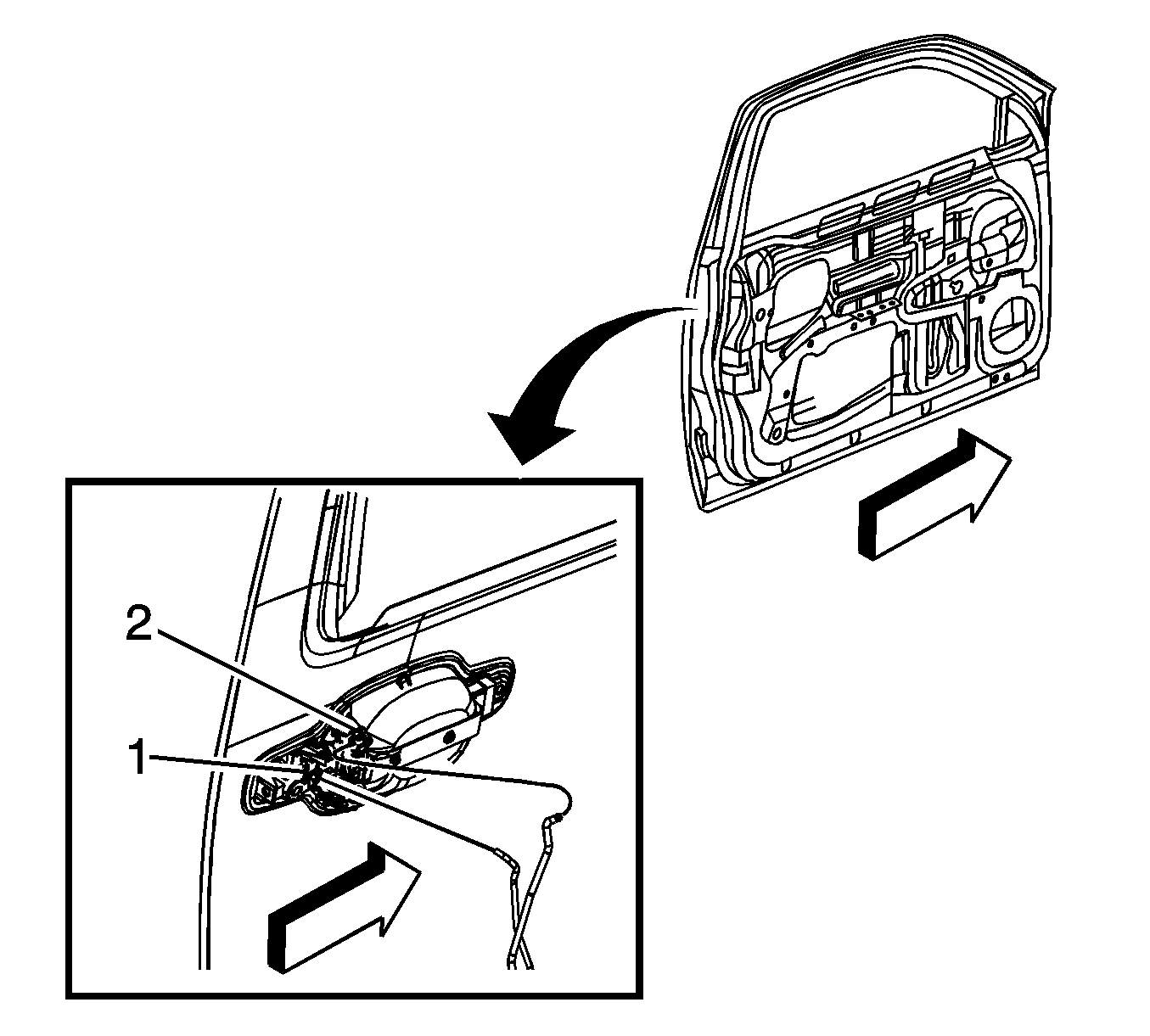 2
1