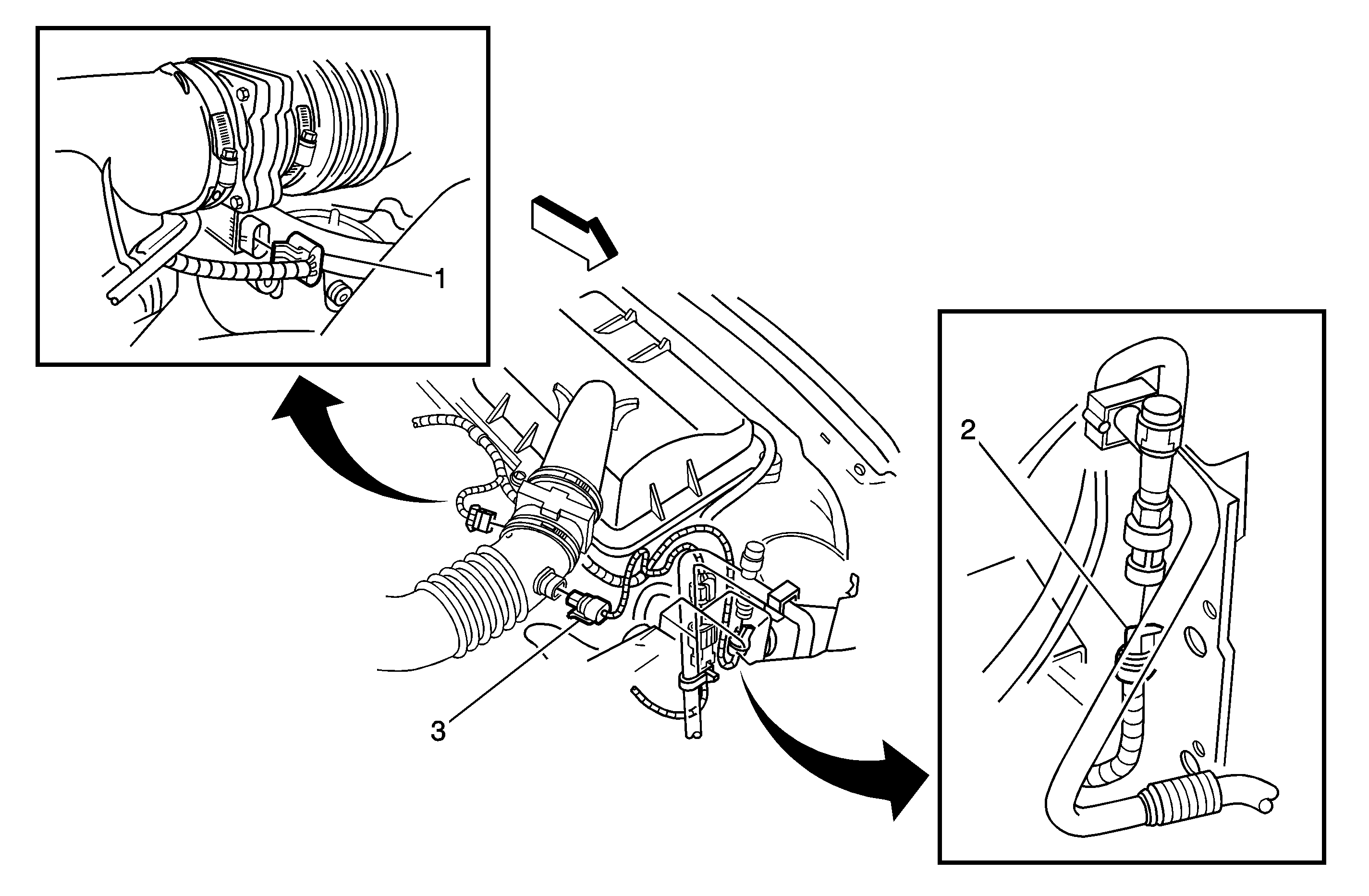 1
2
3