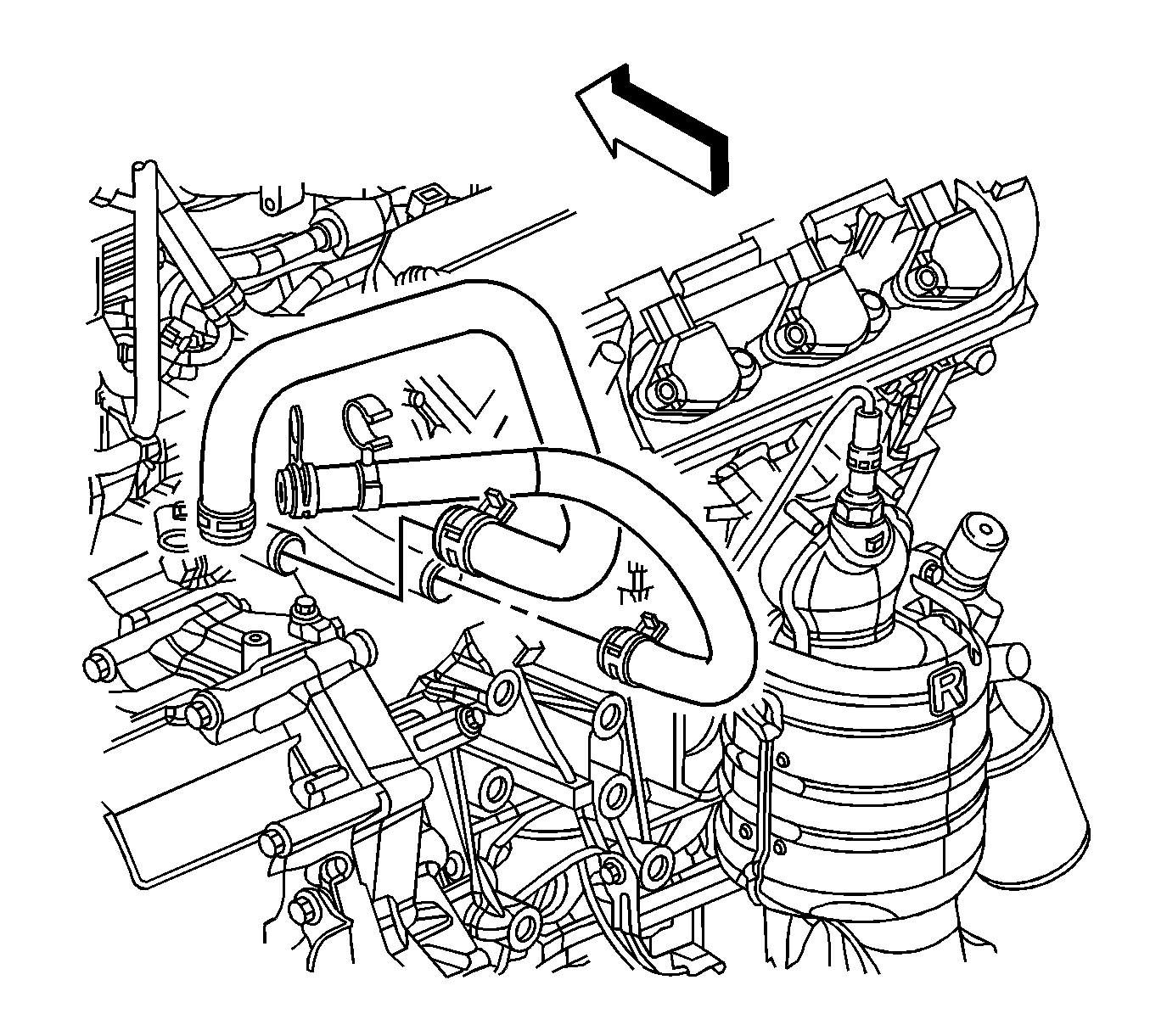 R