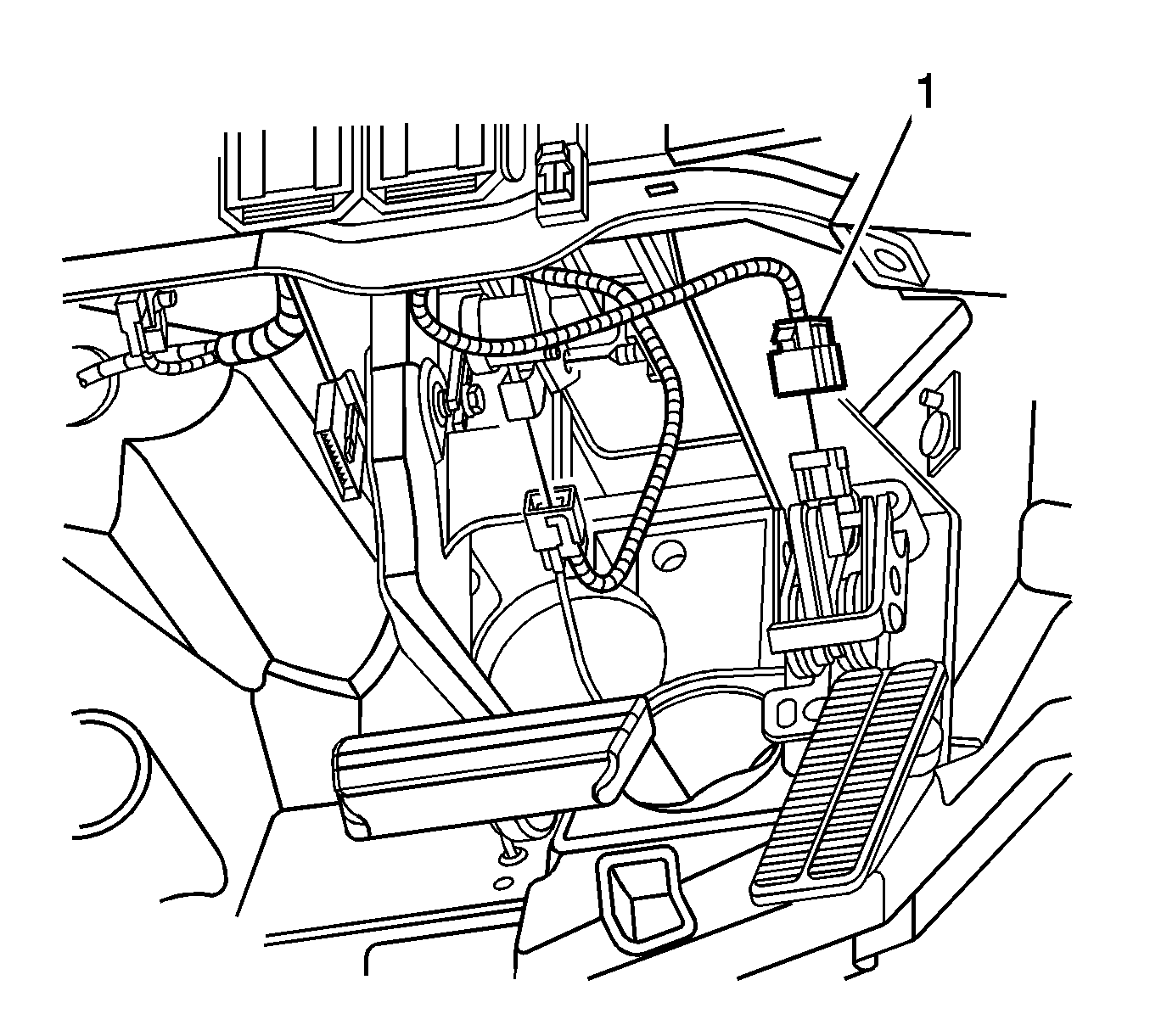 1