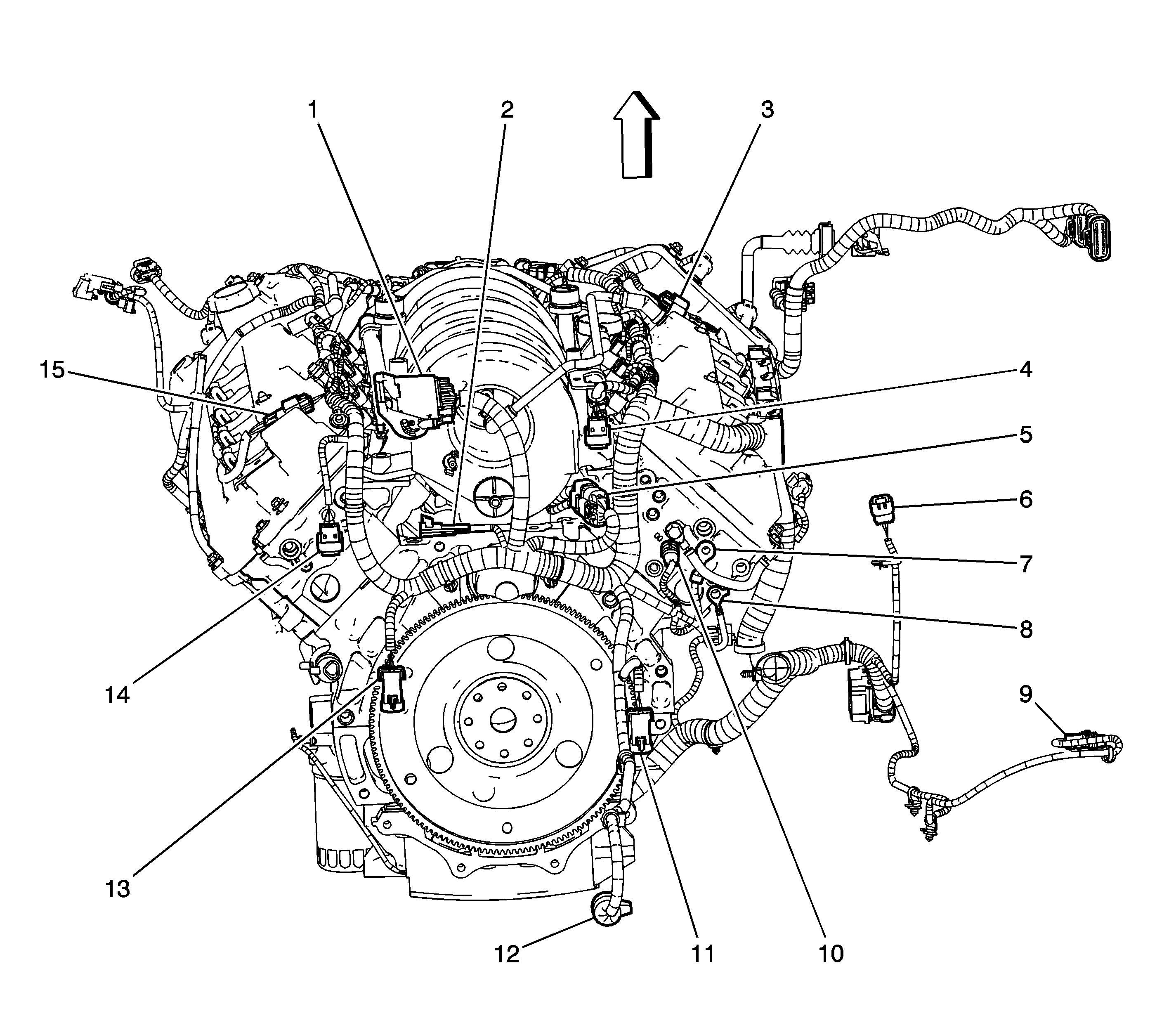 1
2
3
15
4
5
6
7
8
14
9
13
12
11
10