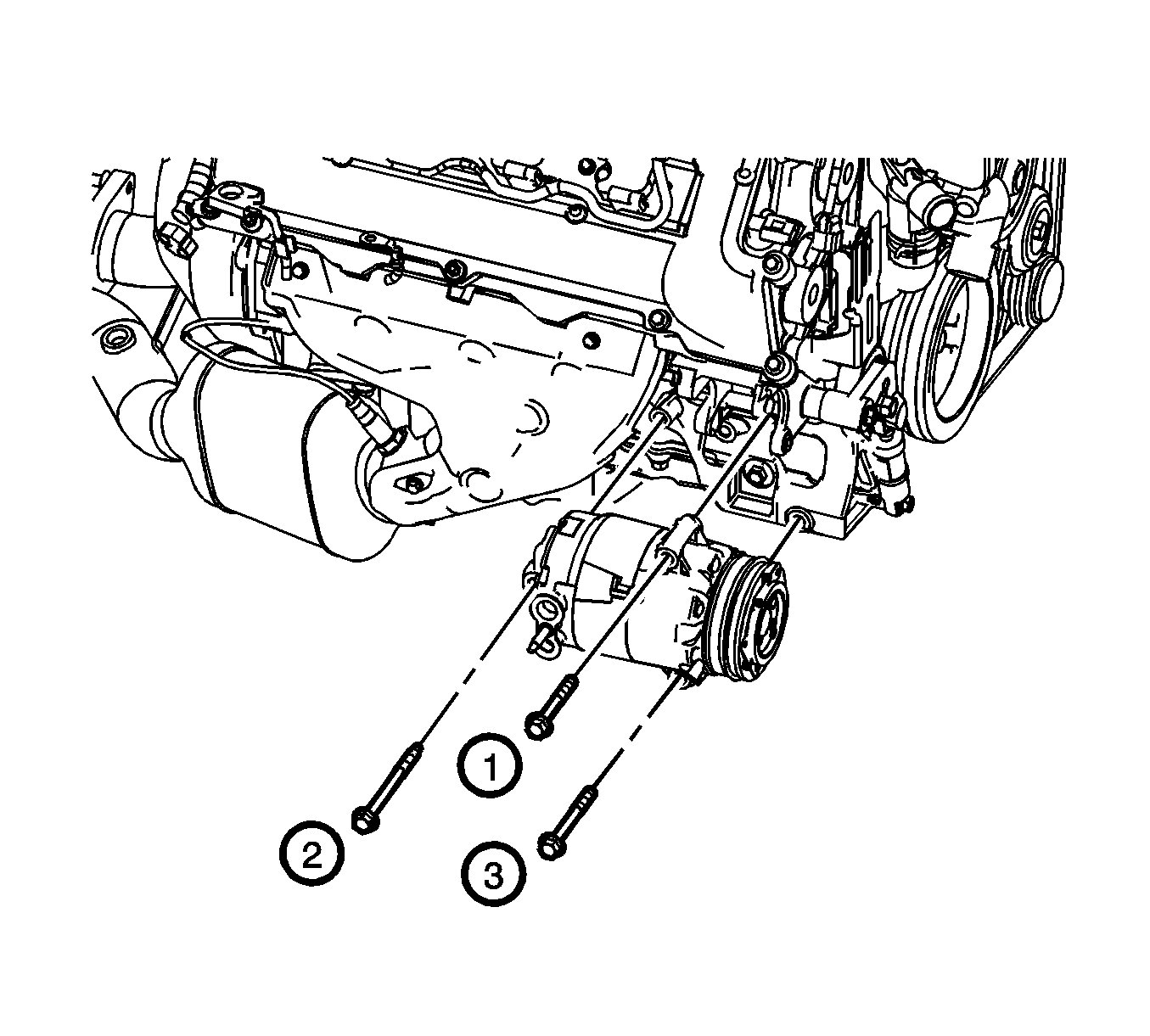 1
2
3