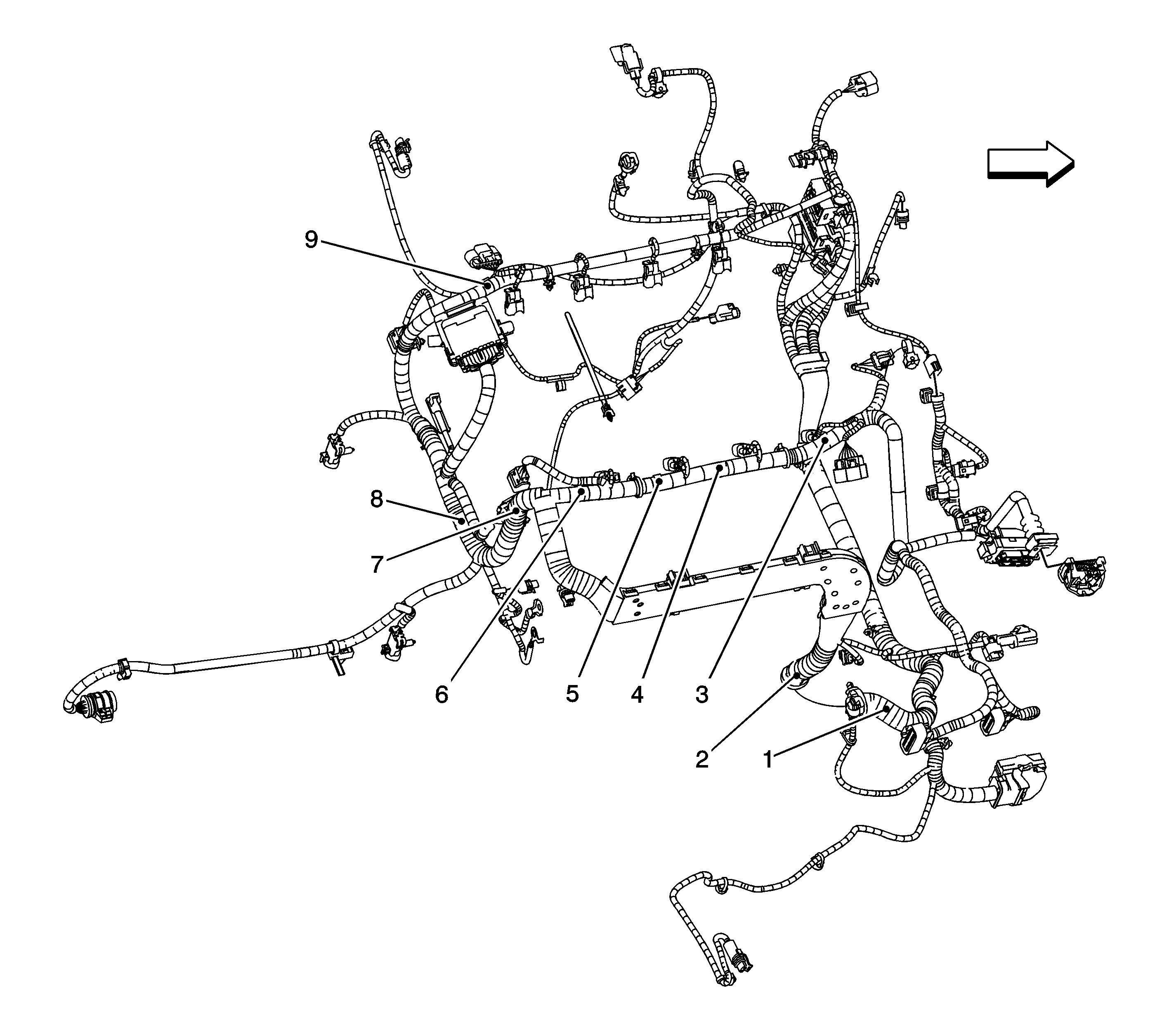 9
8
7
6
5
4
3
2
1