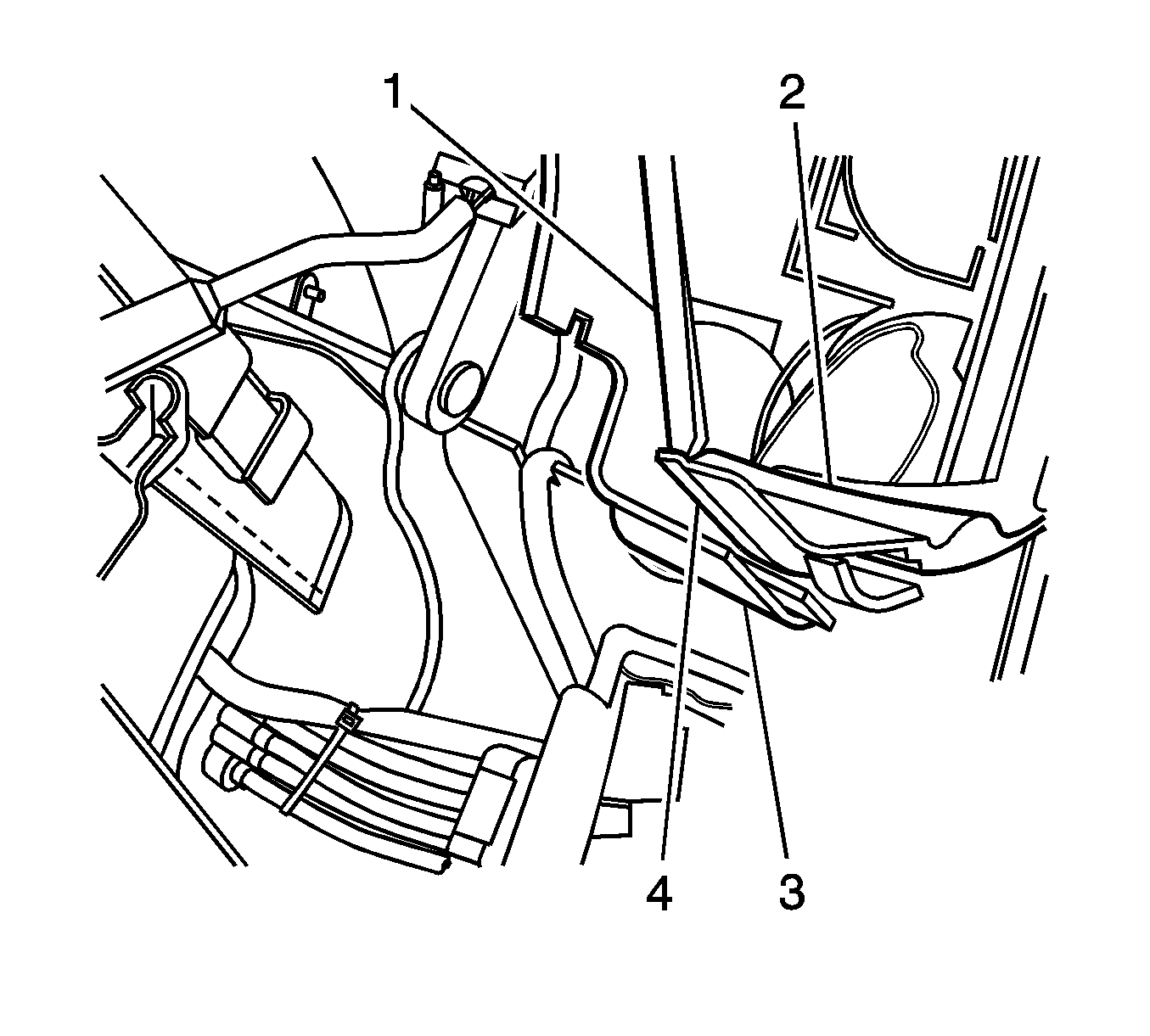 1
2
4
3