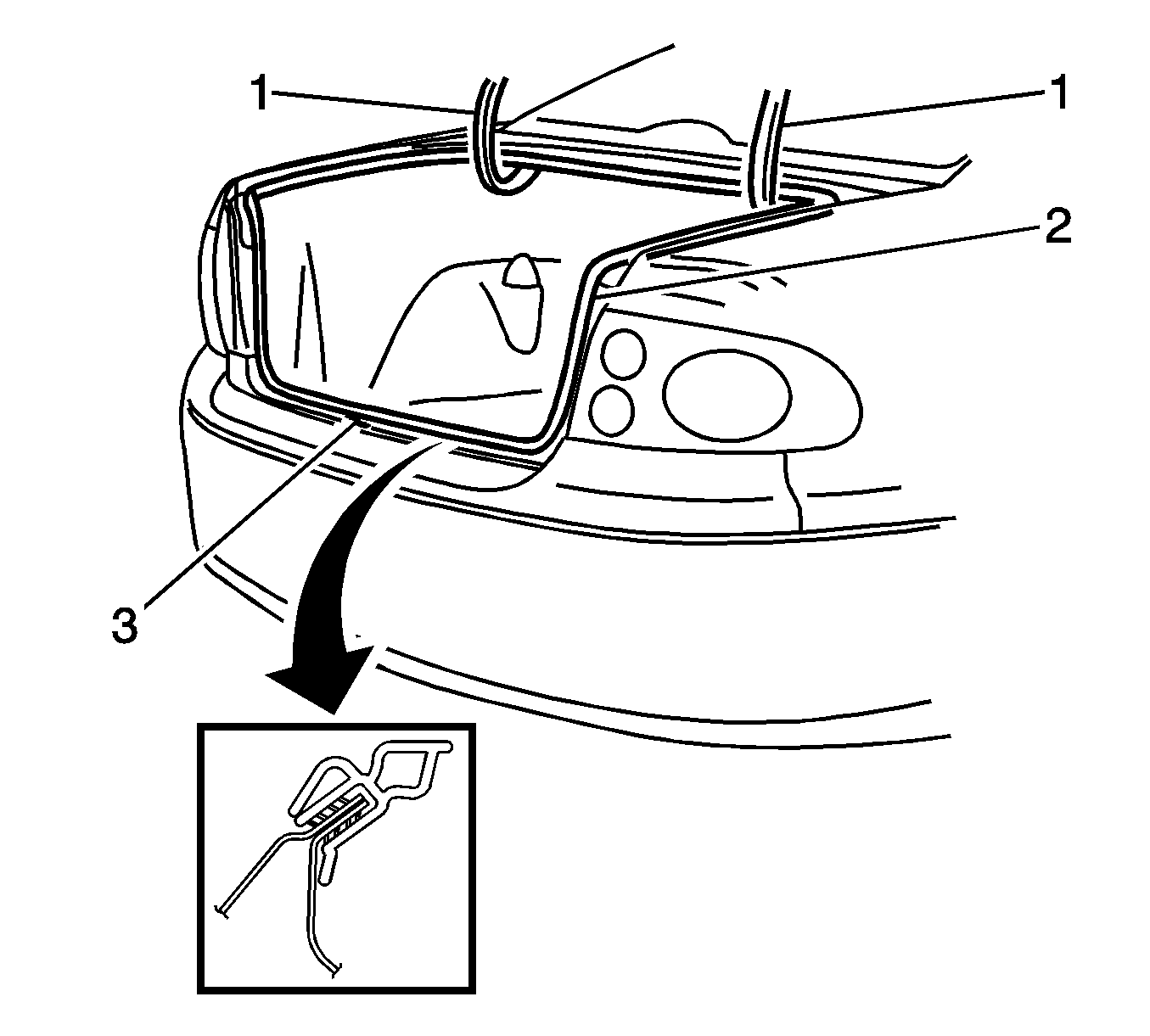 1
1
2
3