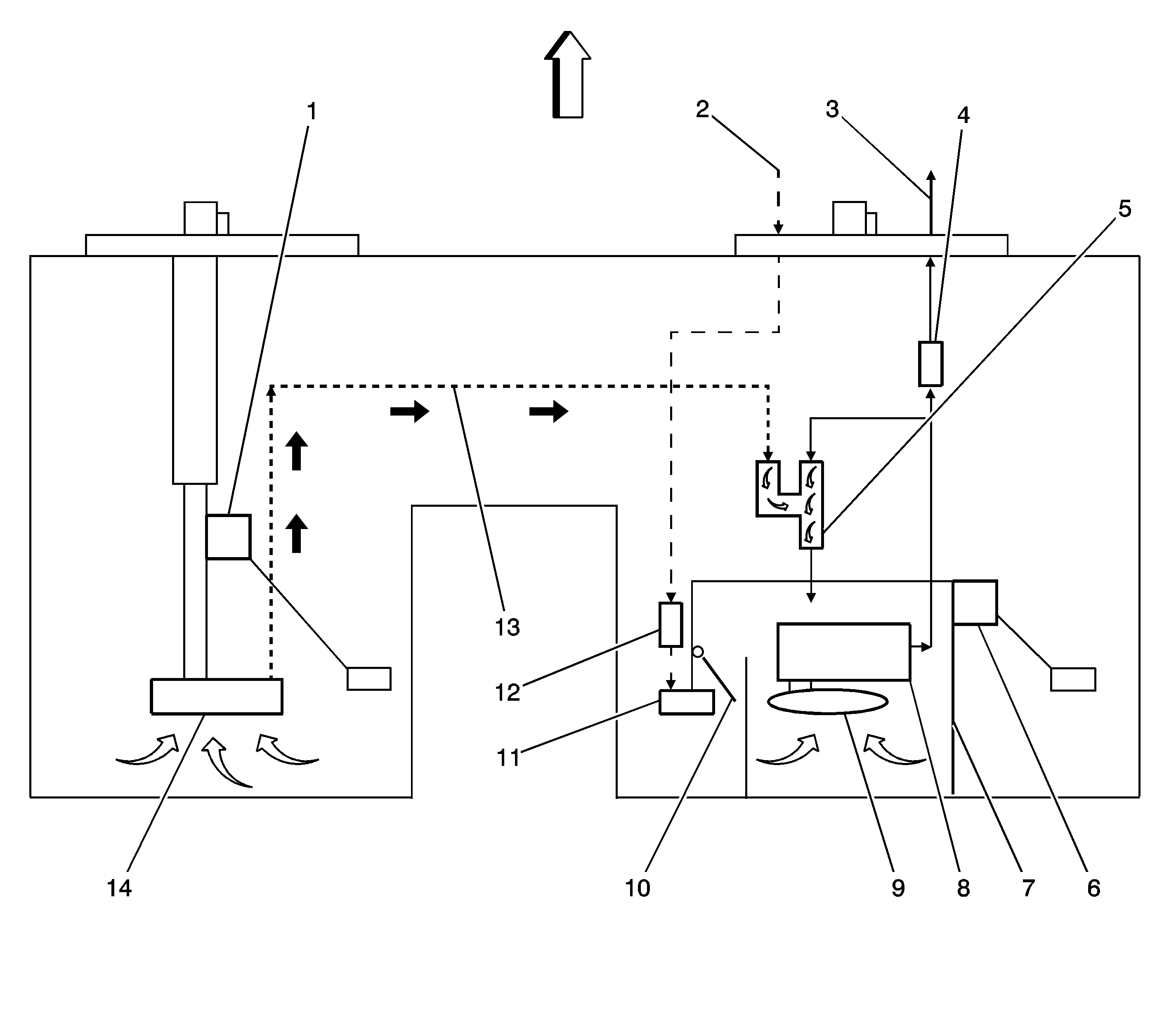 1
2
3
4
5
13
12
11
14
10
9
8
7
6