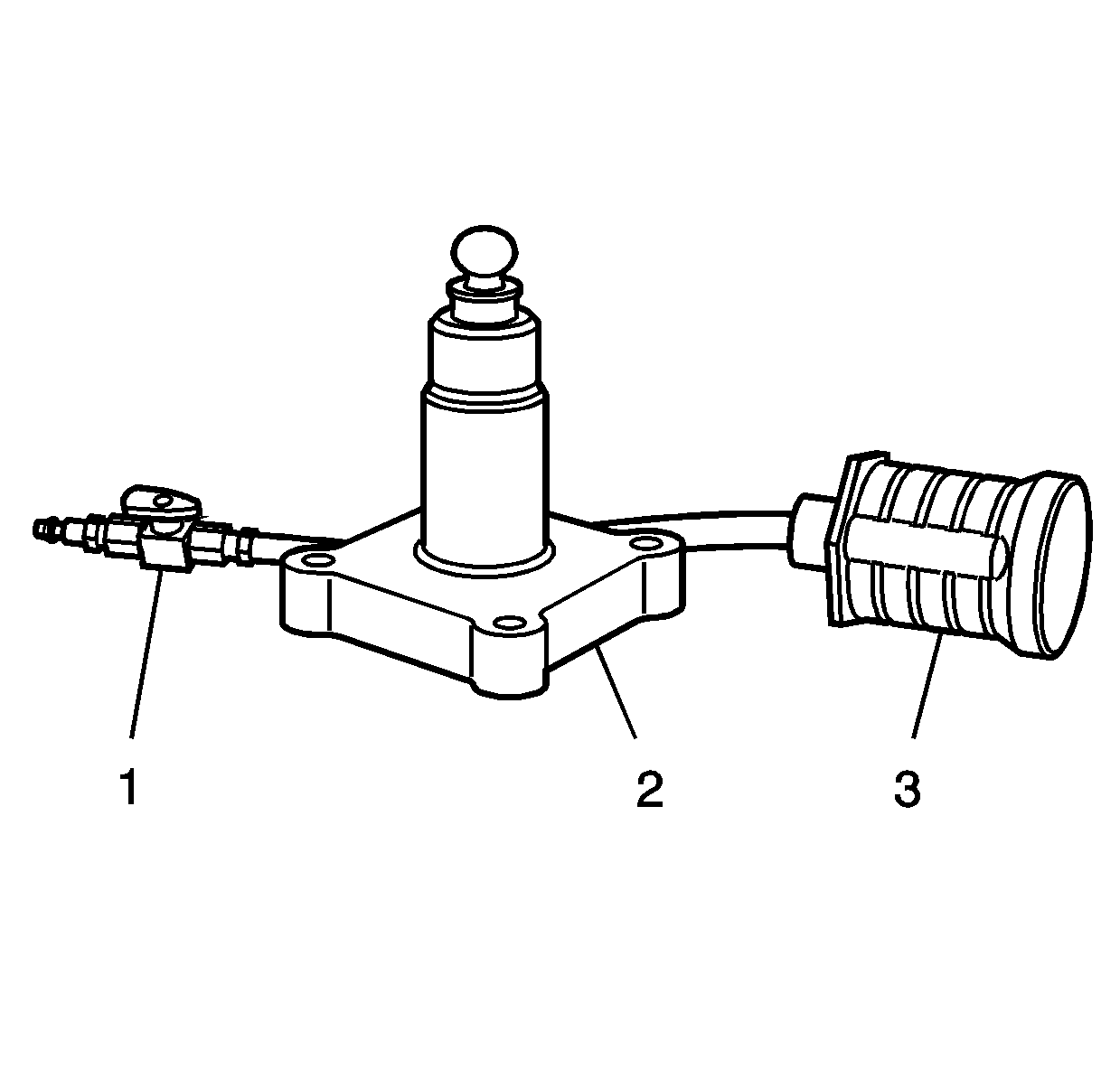 1
2
3