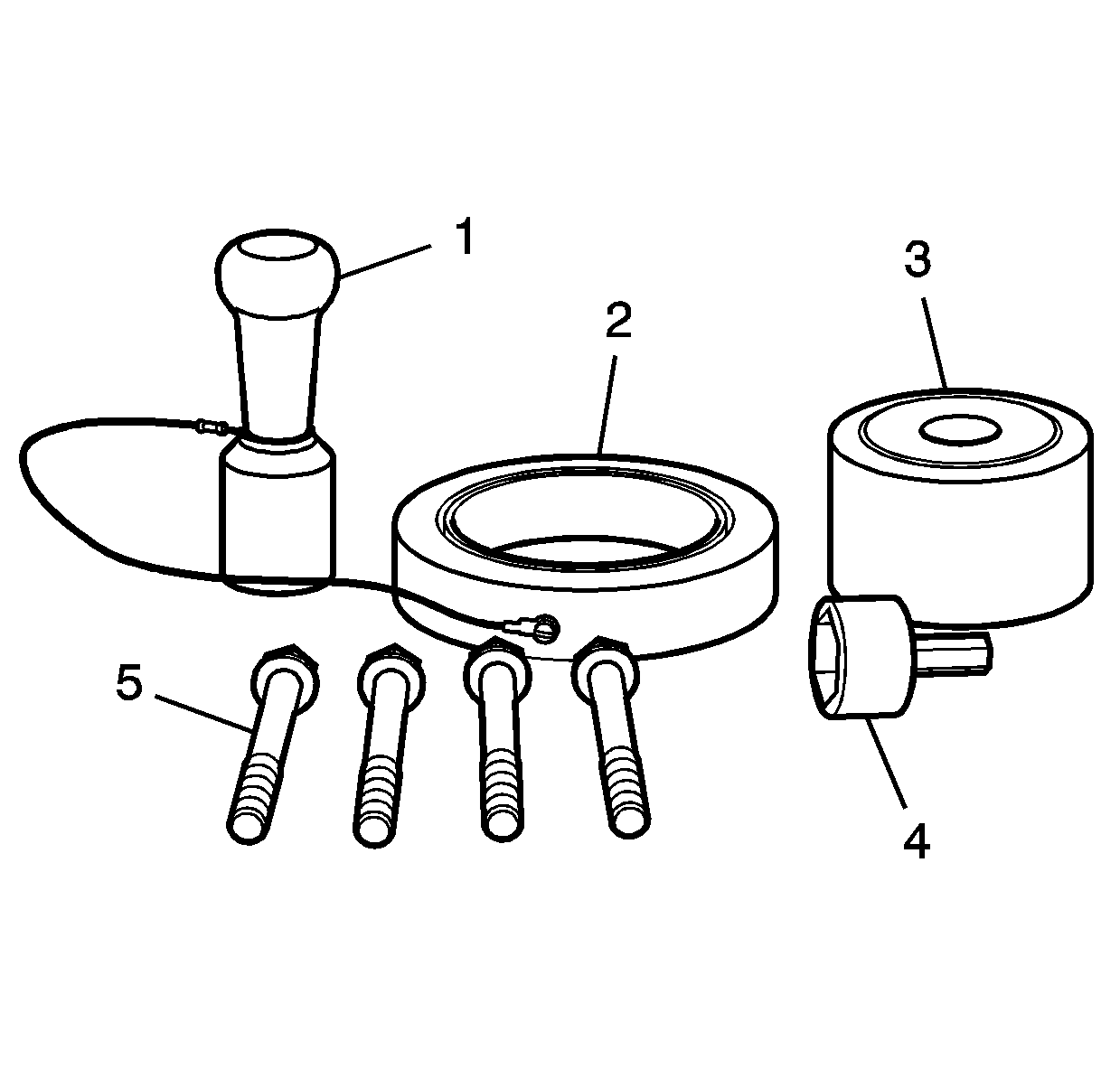 1
2
3
5
4