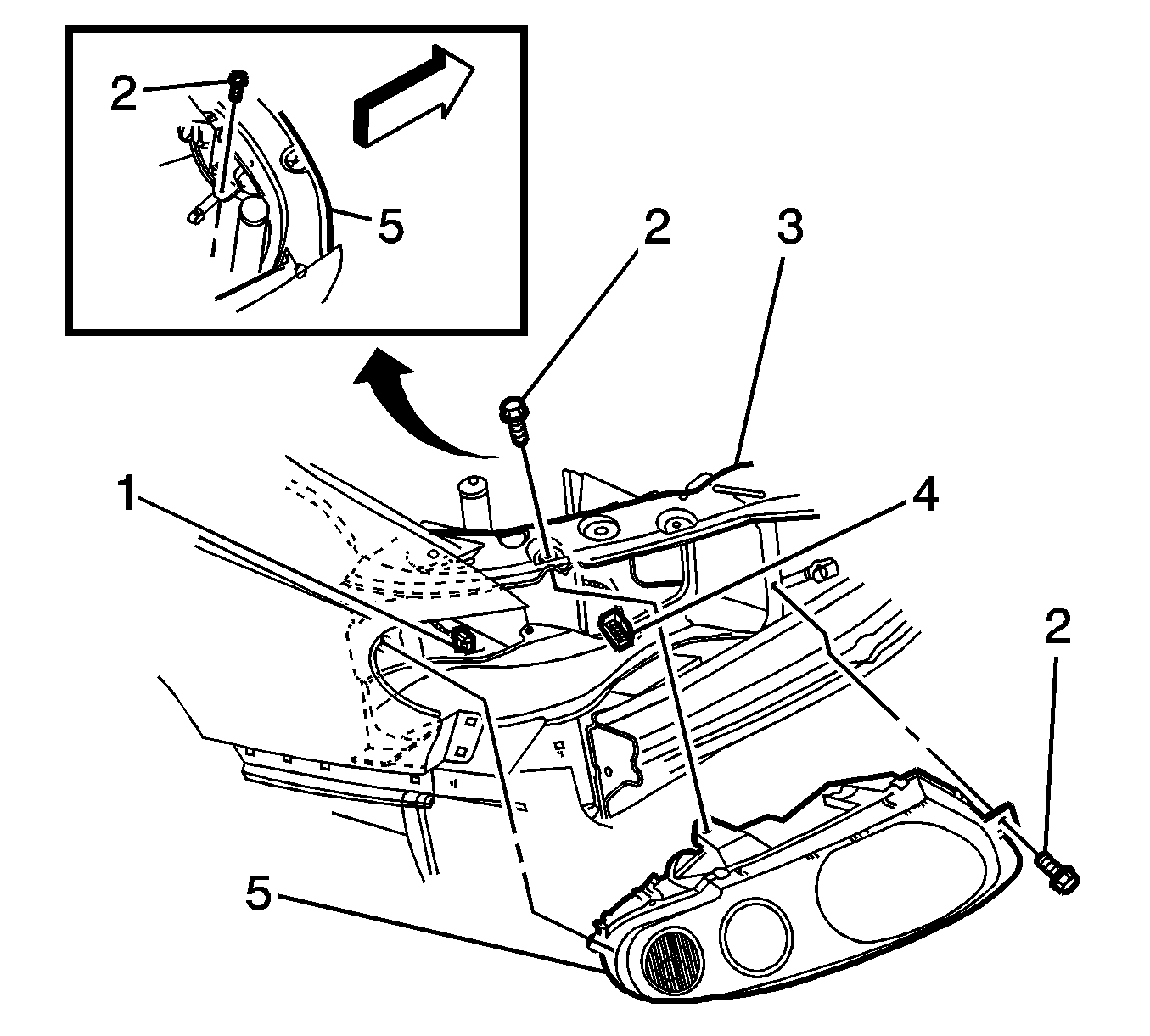 2
5
2
3
1
4
2
5