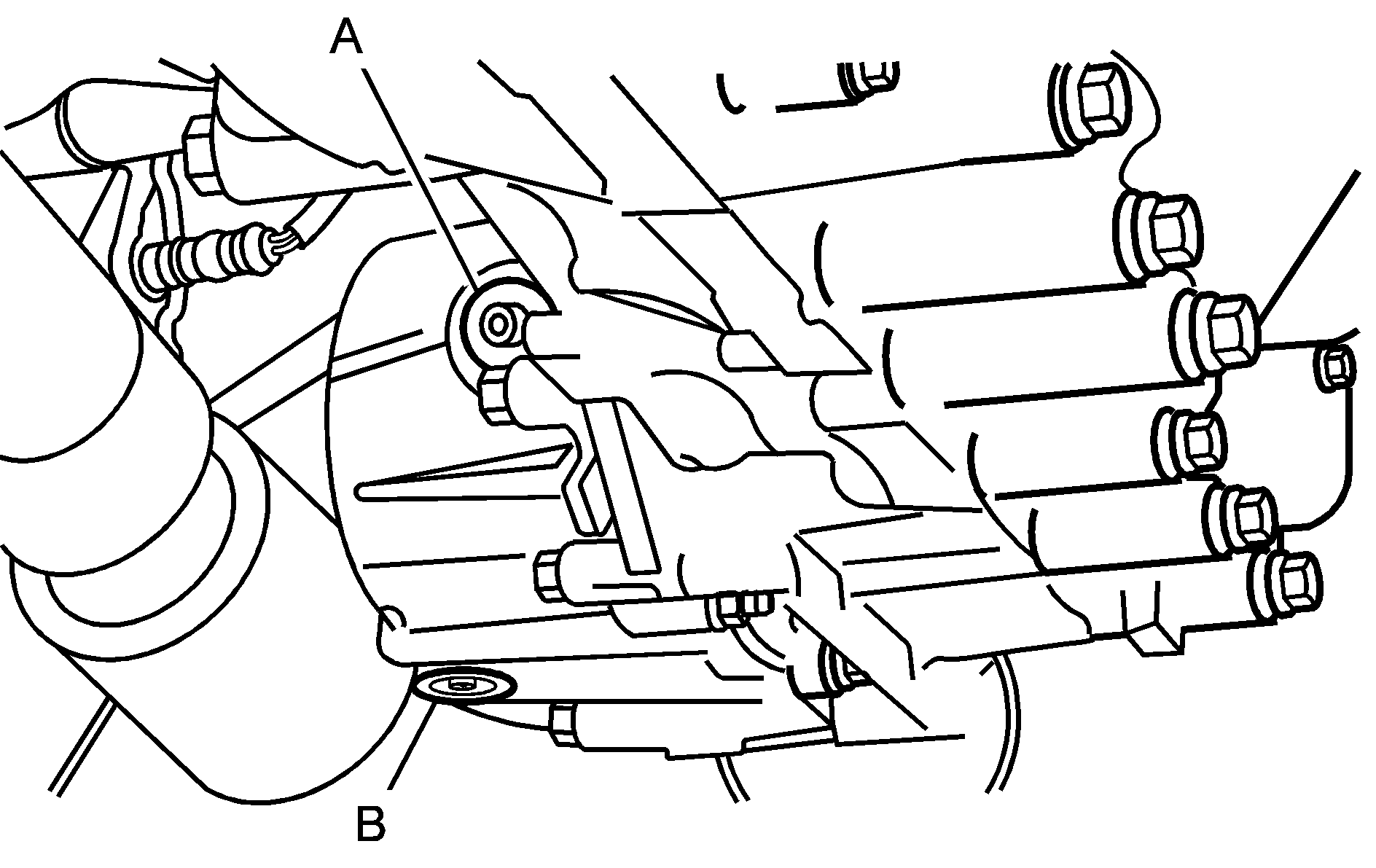 A

B