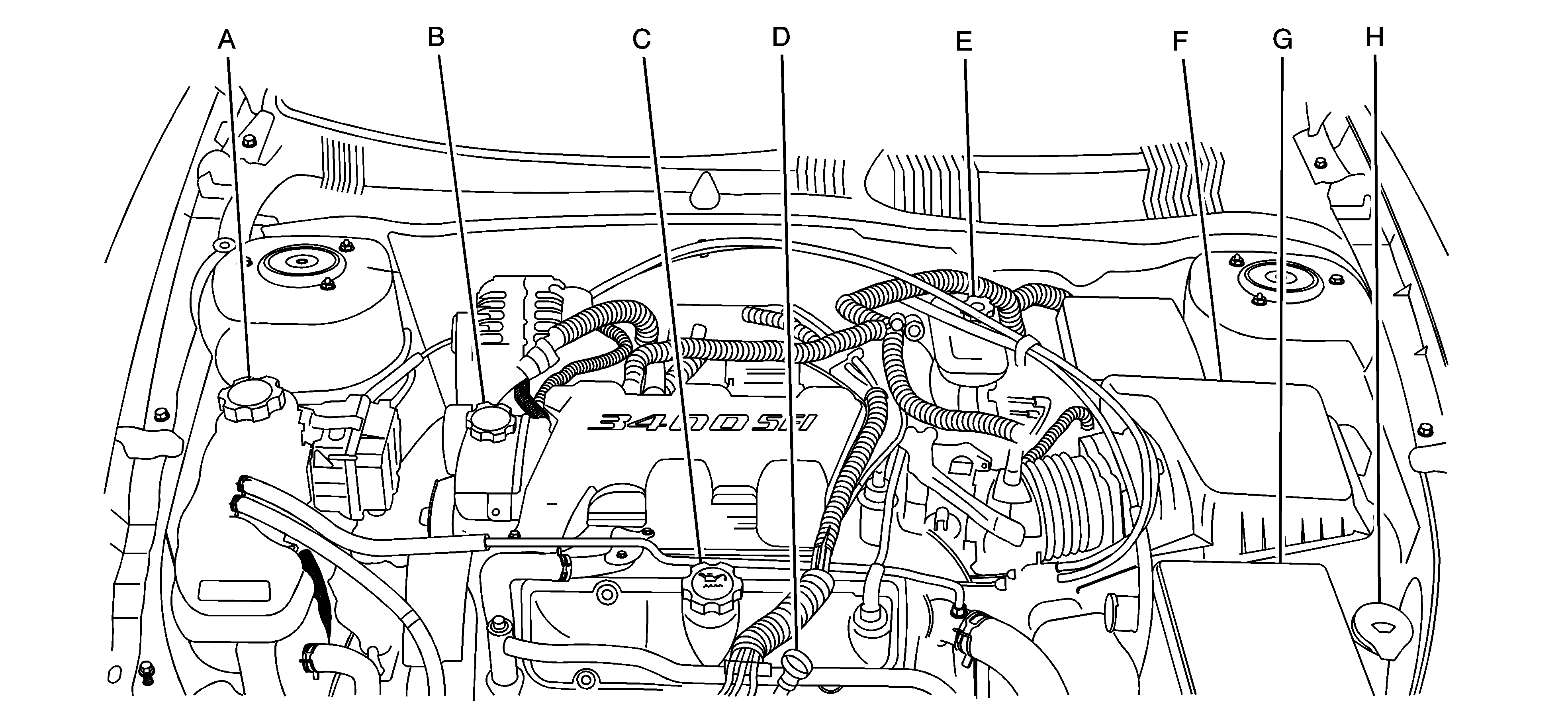 A
B
C
D
E
F
G
H
3400 SFI