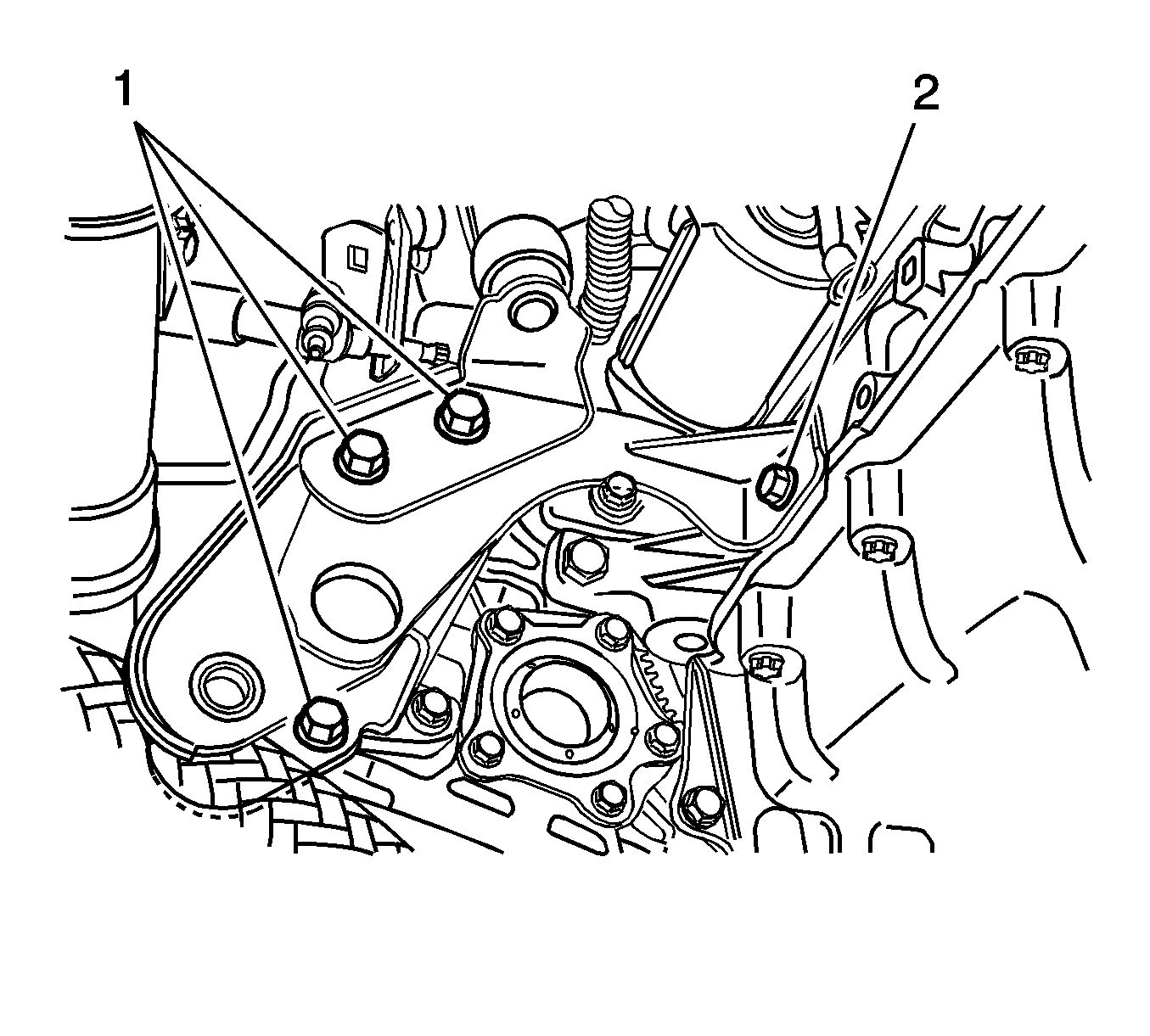 1

2