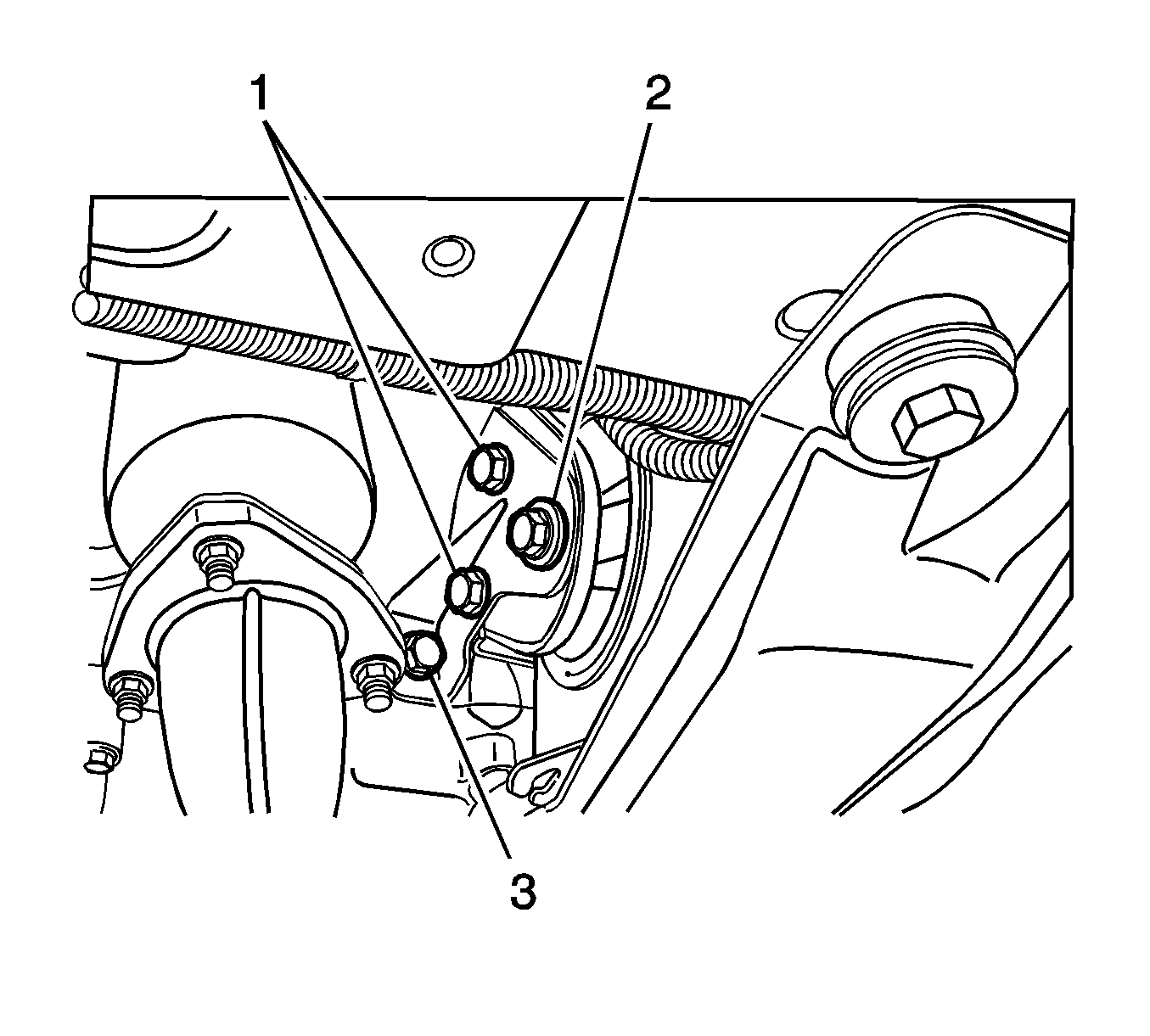 1
2
3