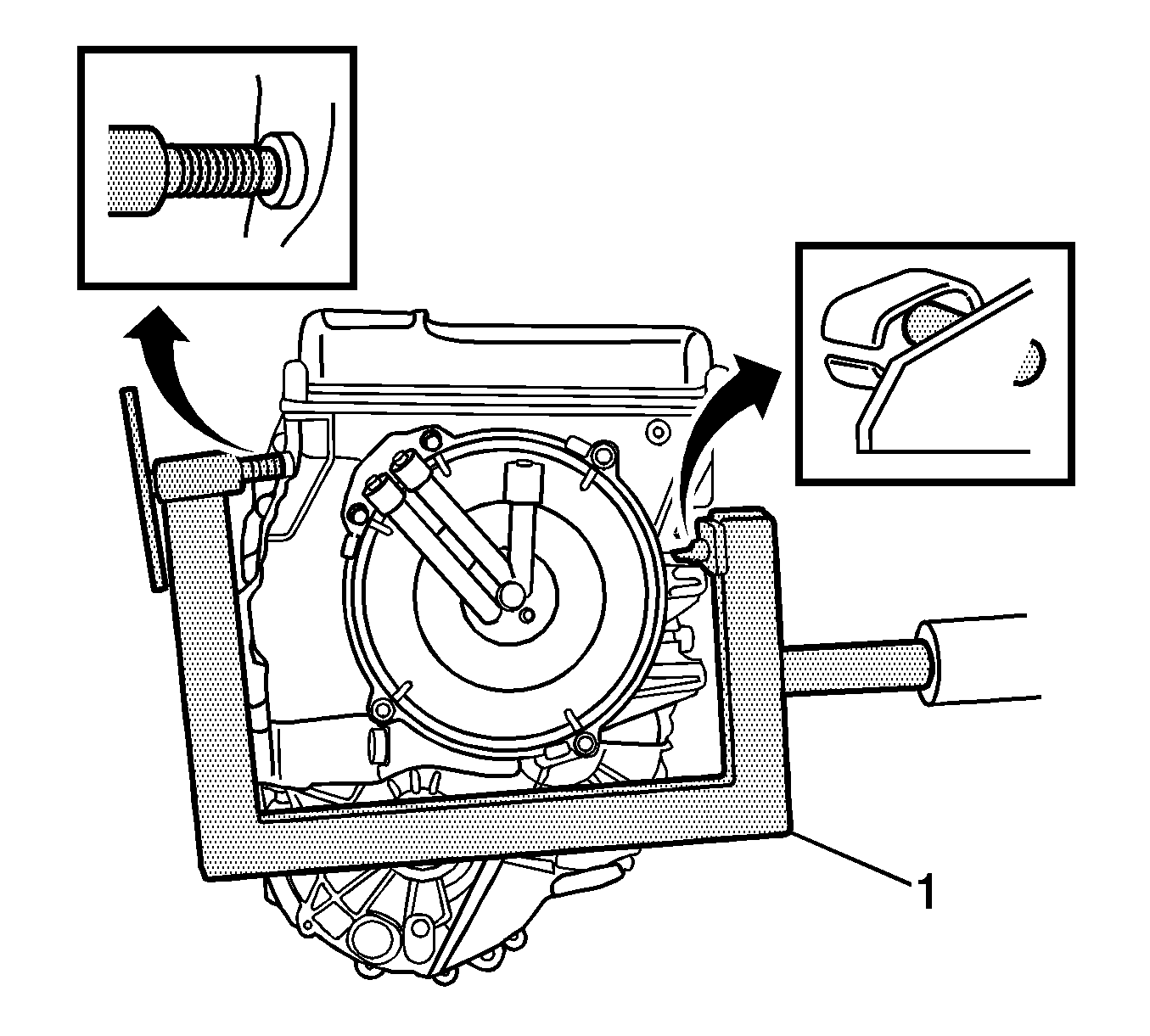 1