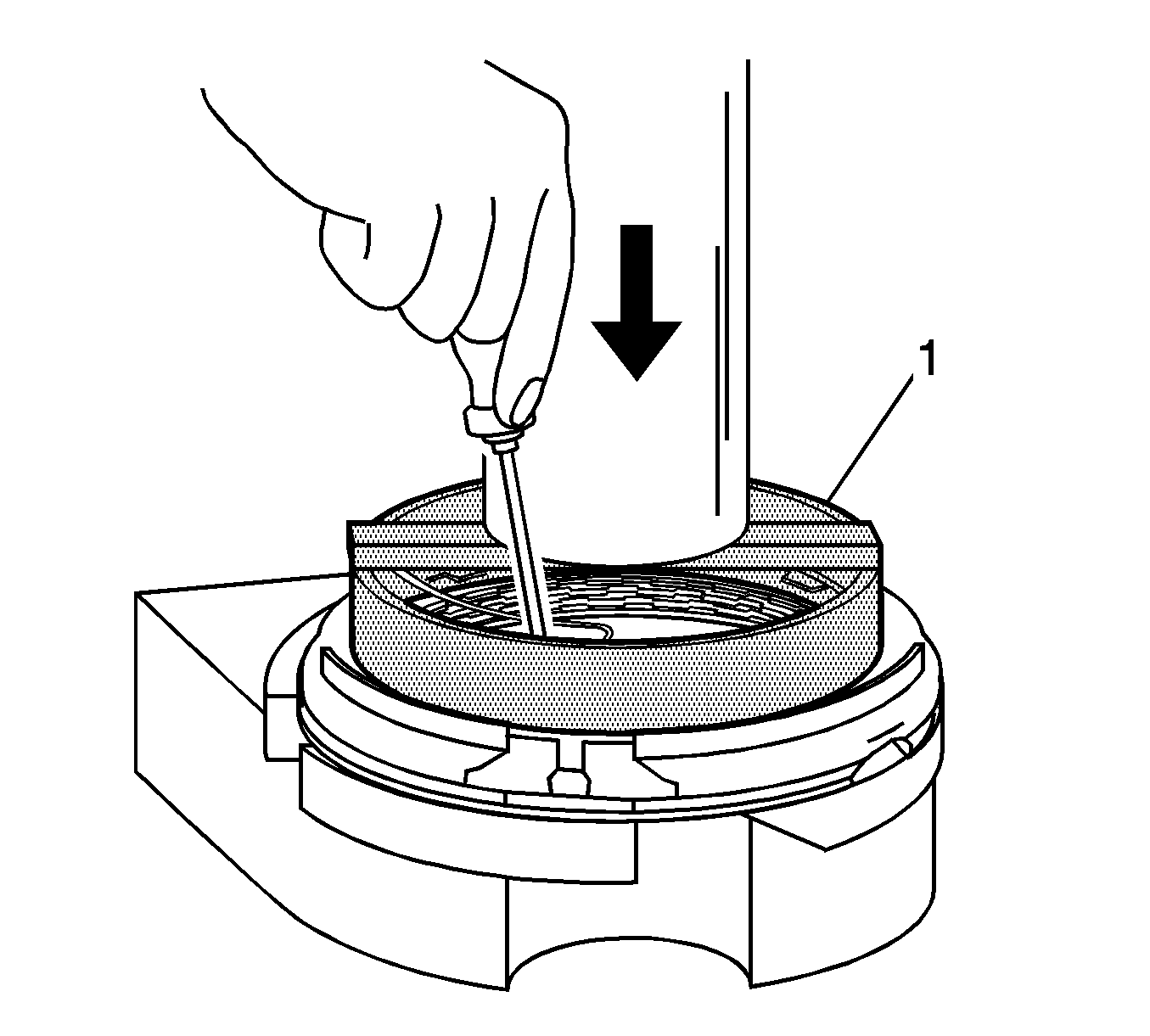 1