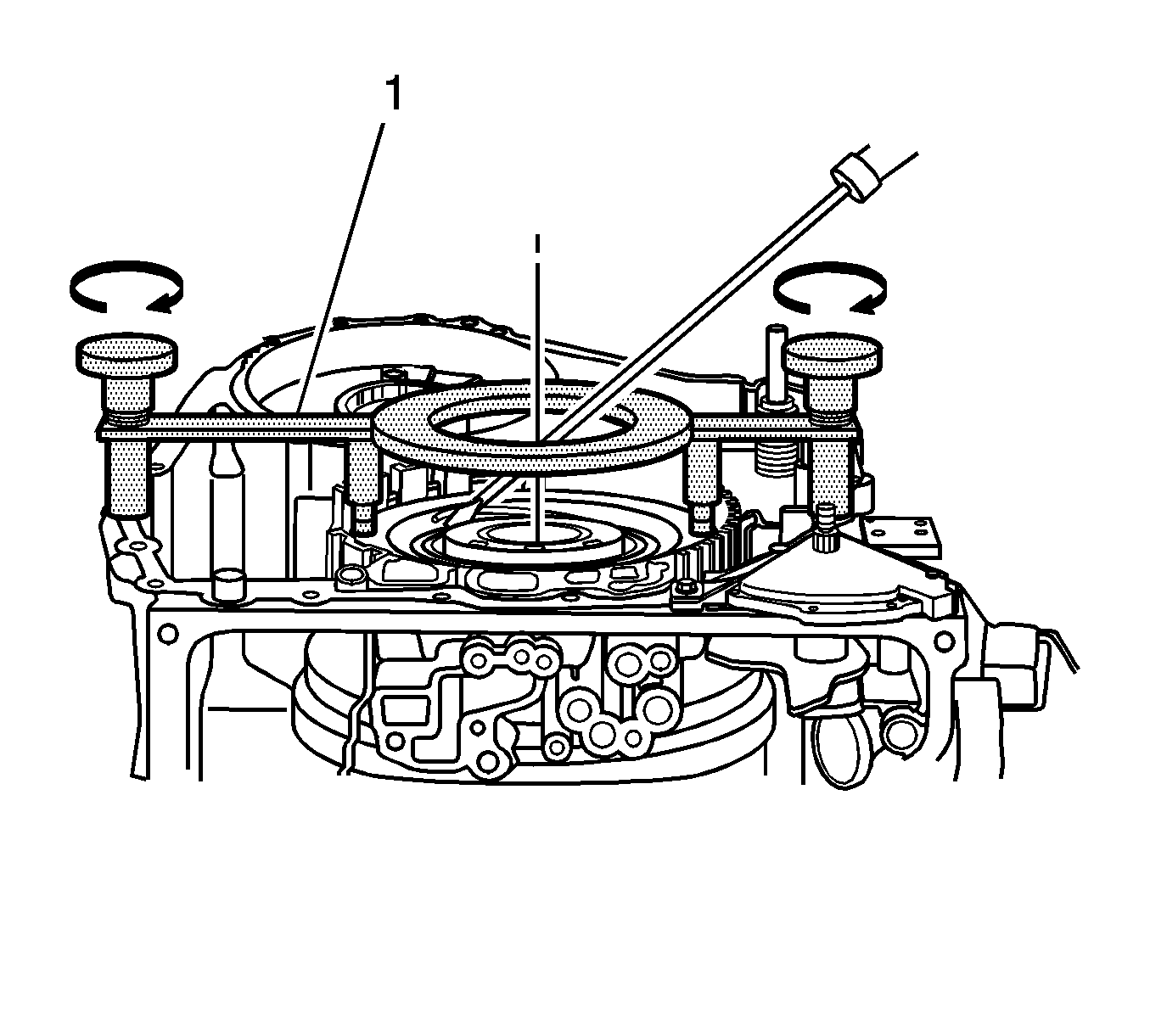 1