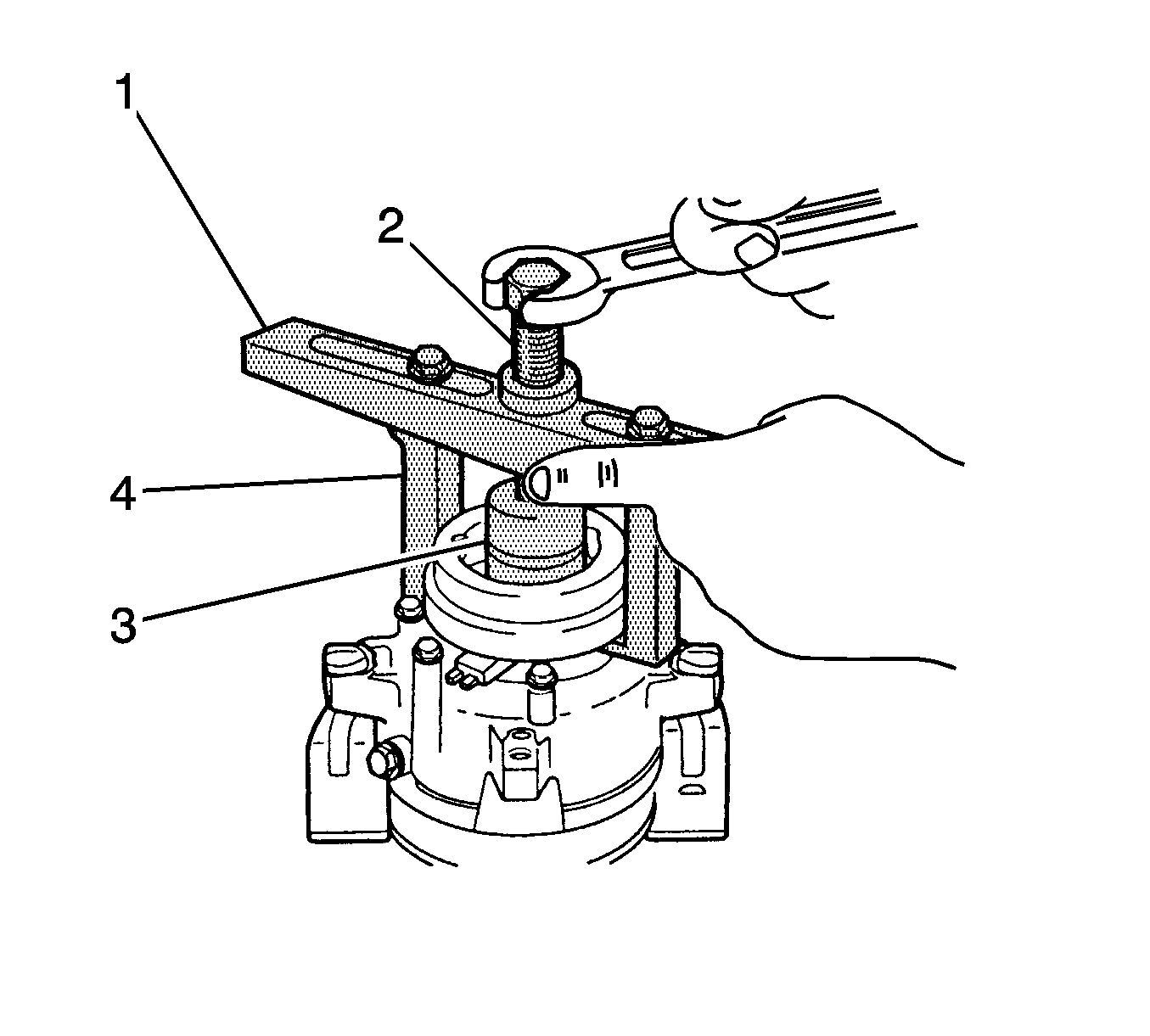 1
2
4
3