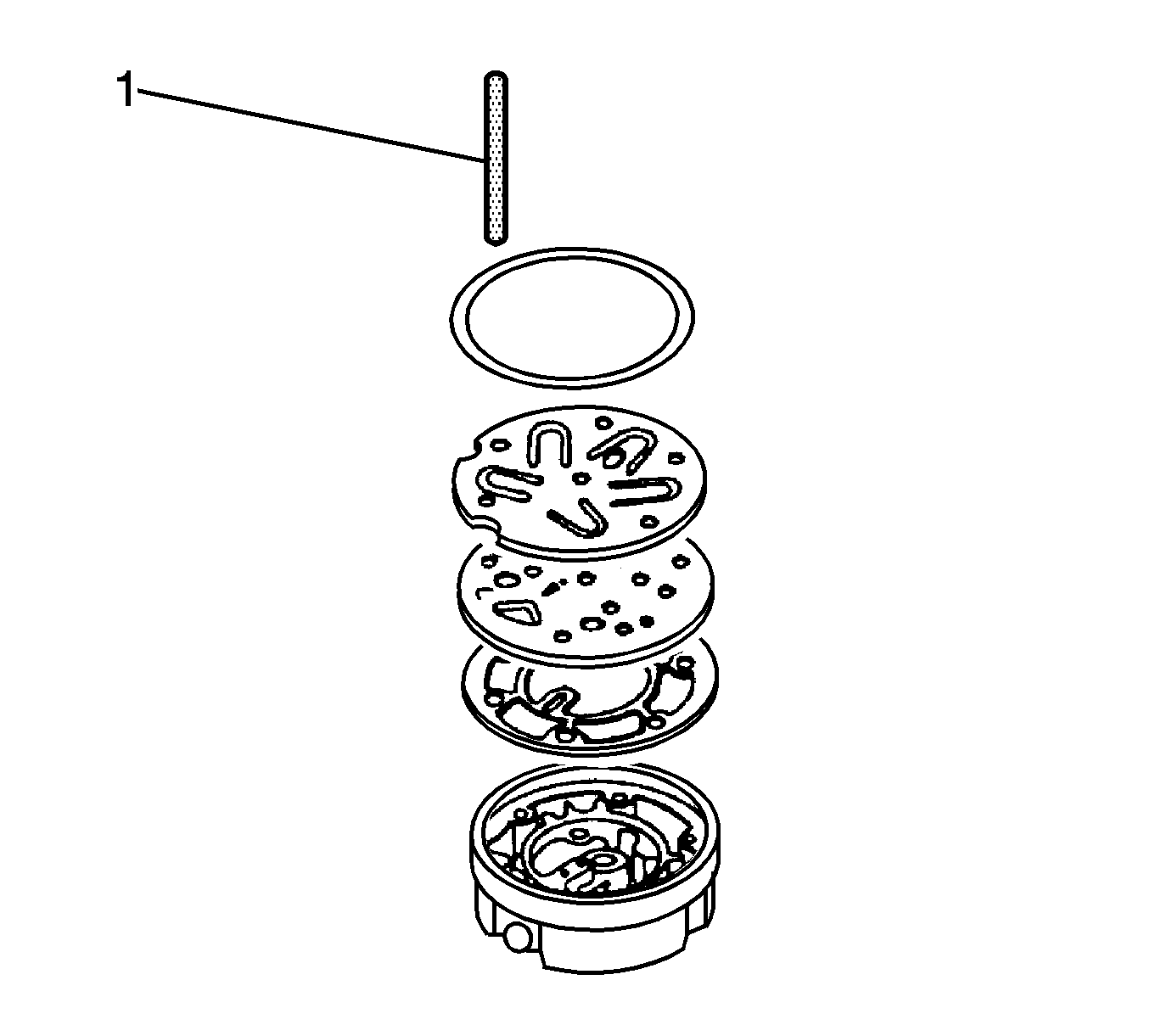 1