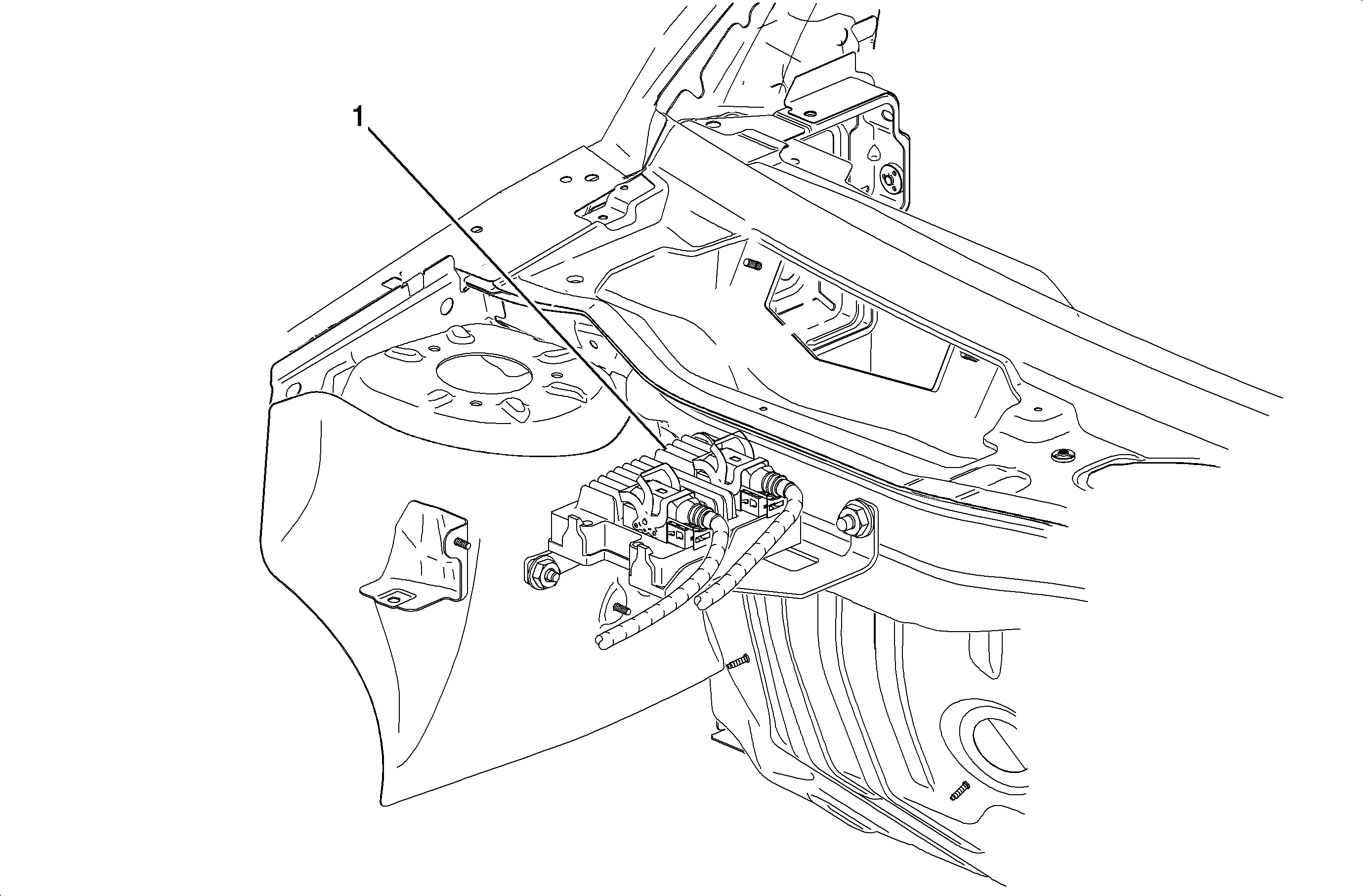 1