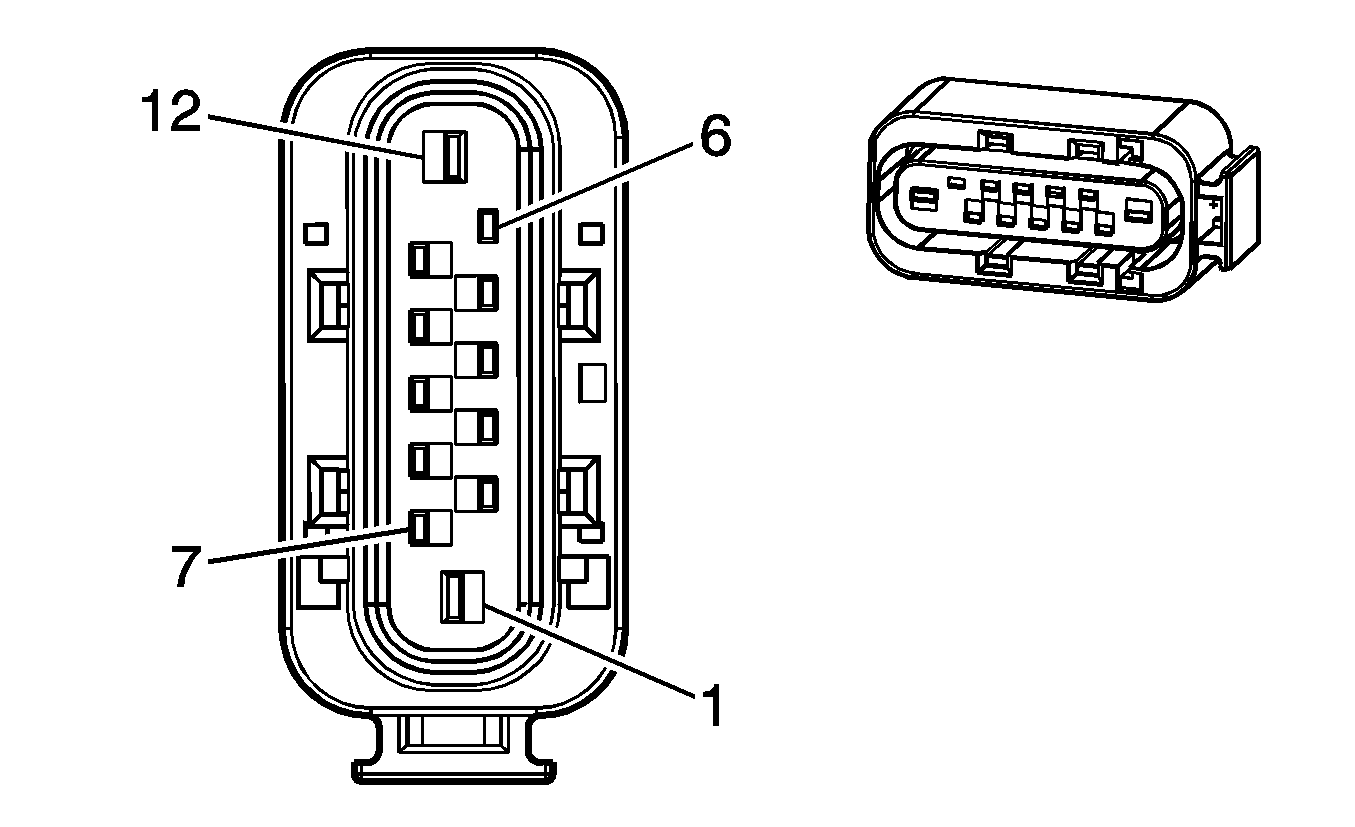 12
6
7
1