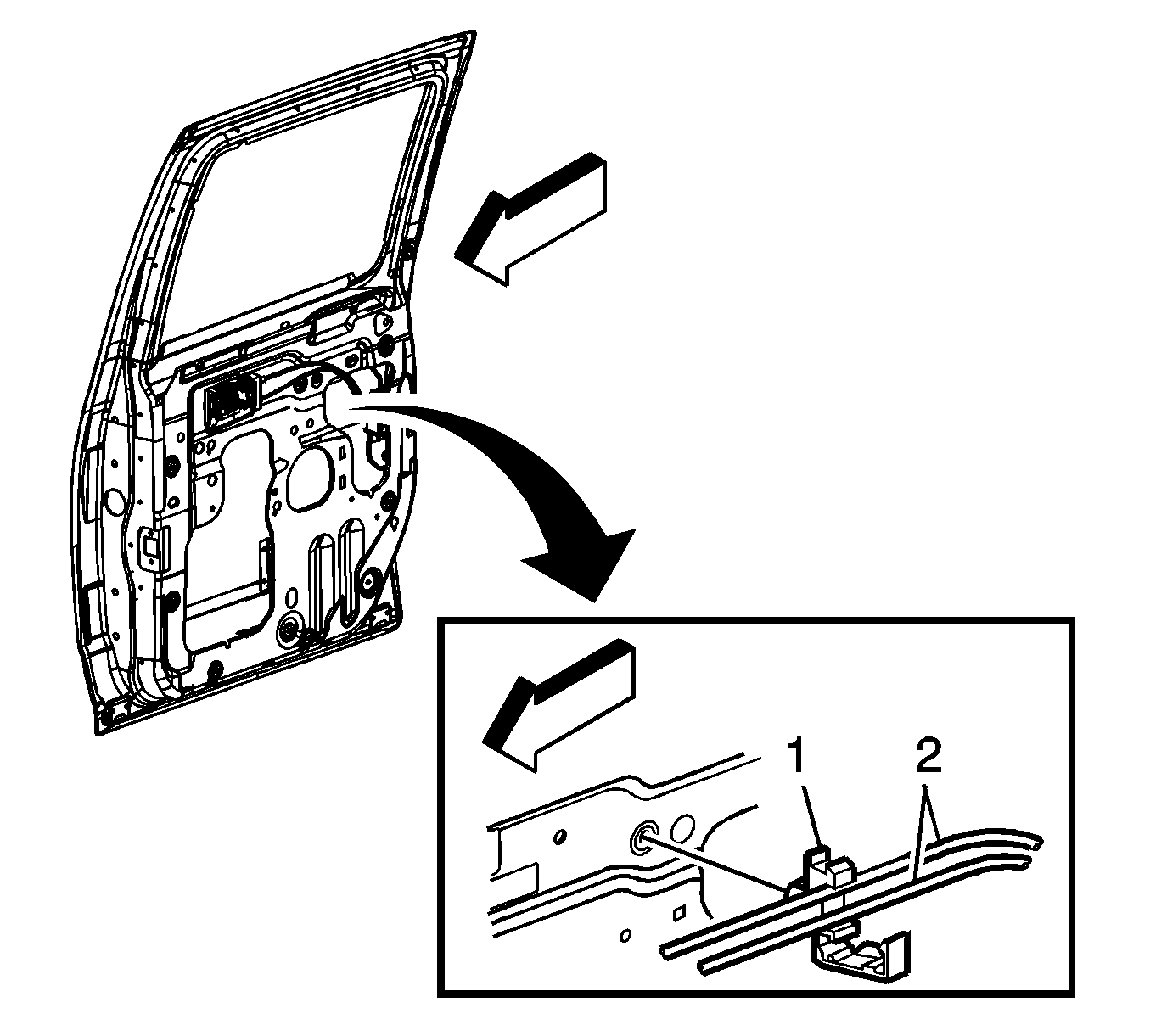 1
2