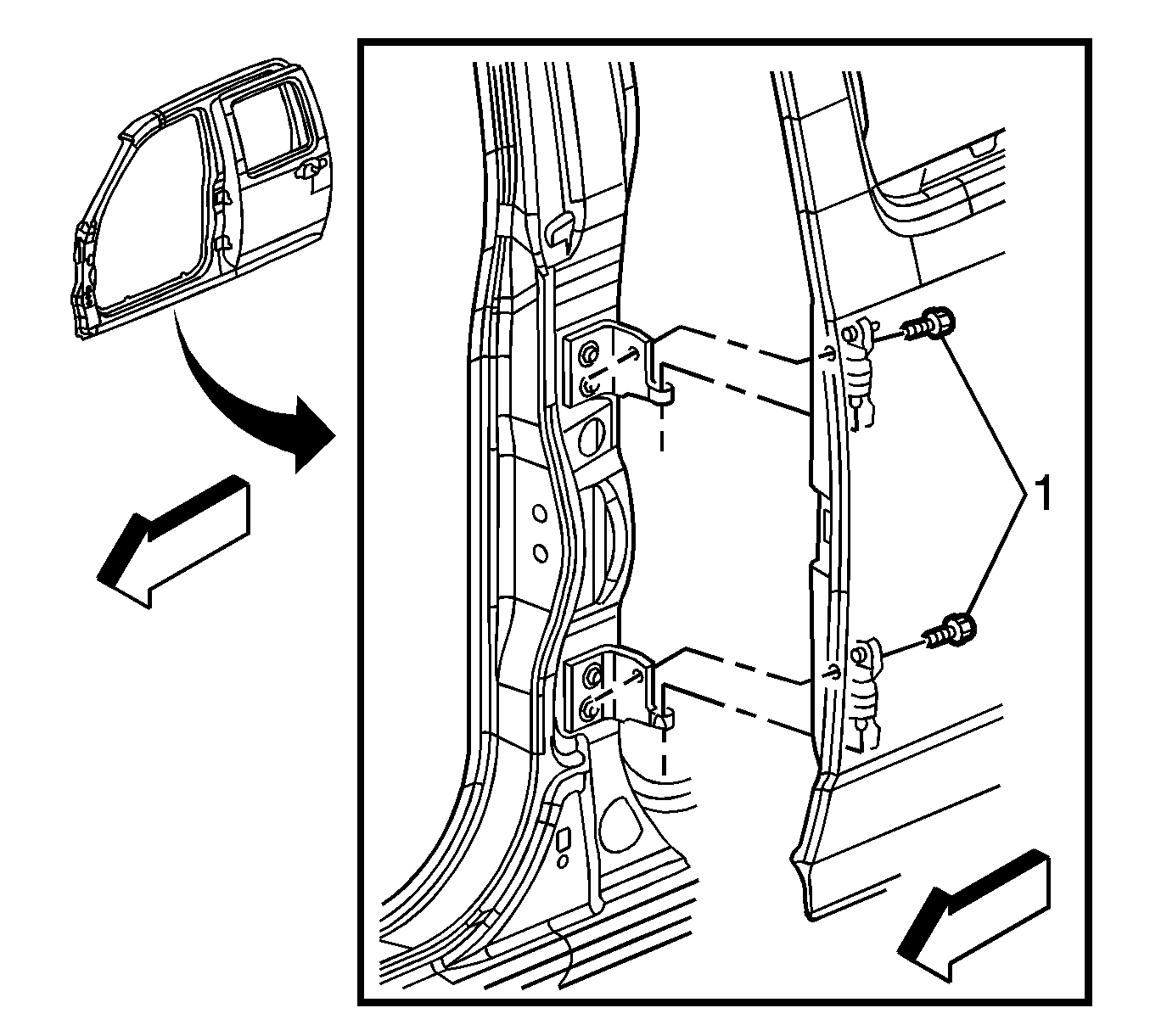 1