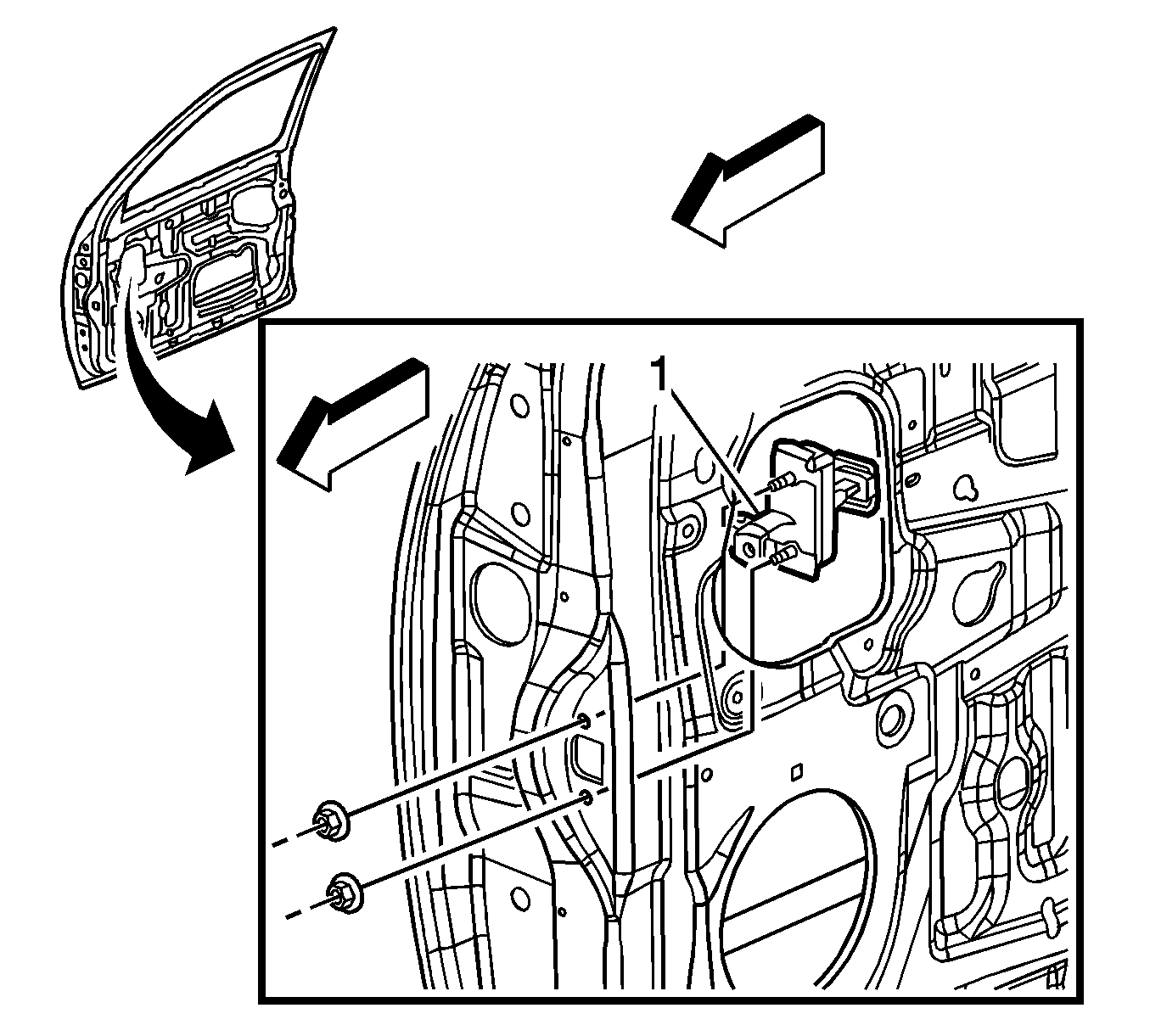 1