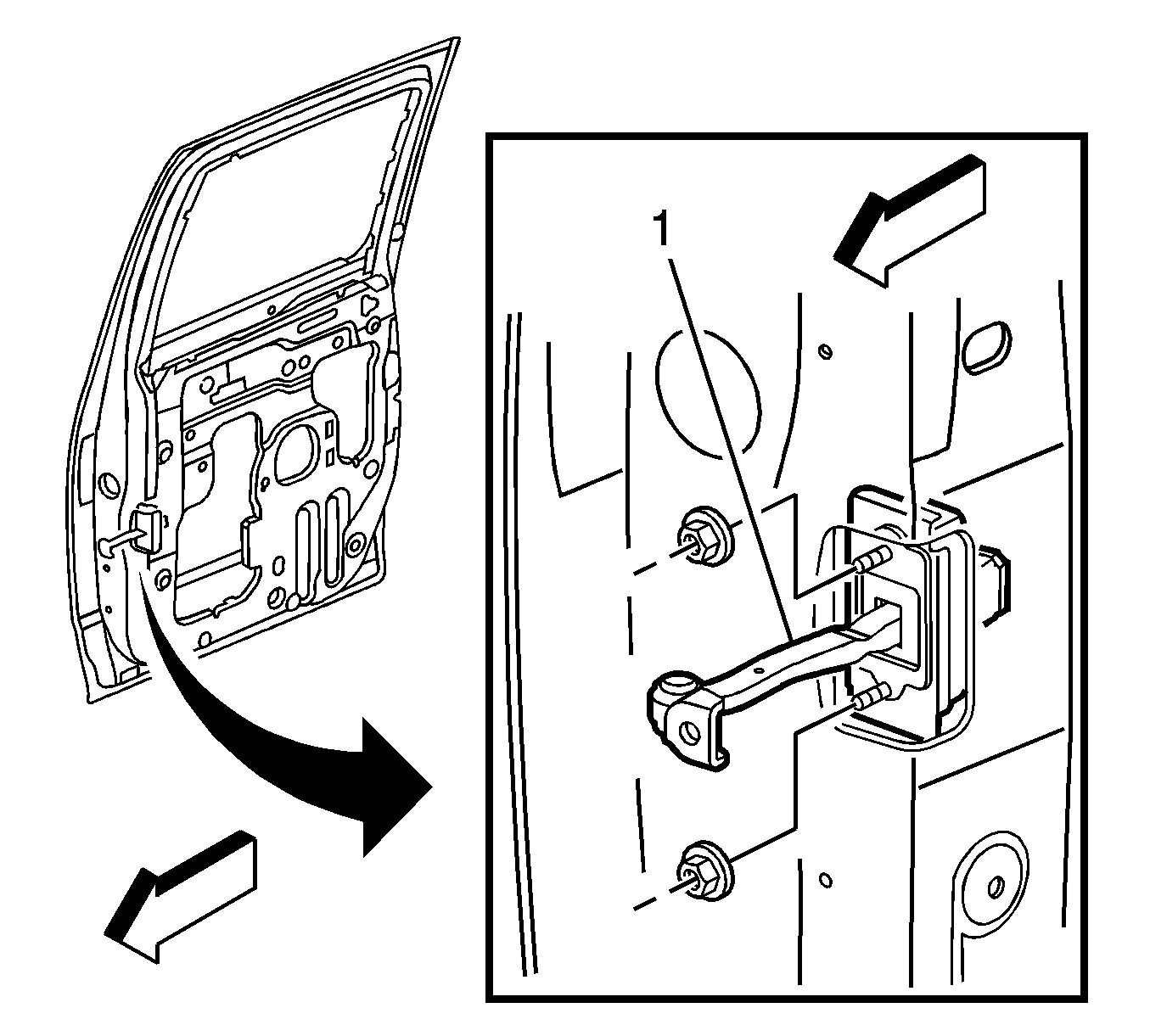 1