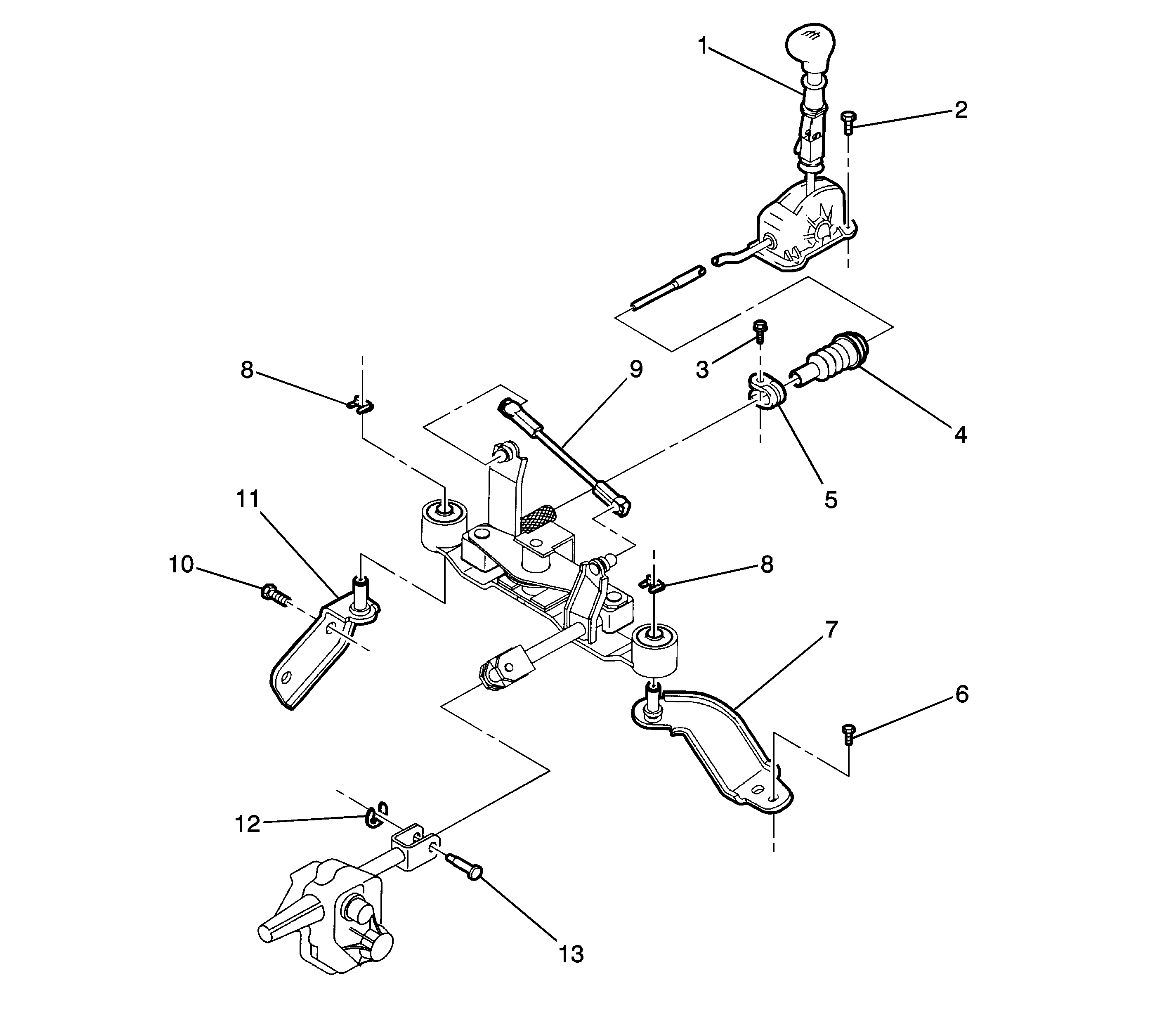 1
2
8
9
3
4
5
11
10
8
7
6
12
13