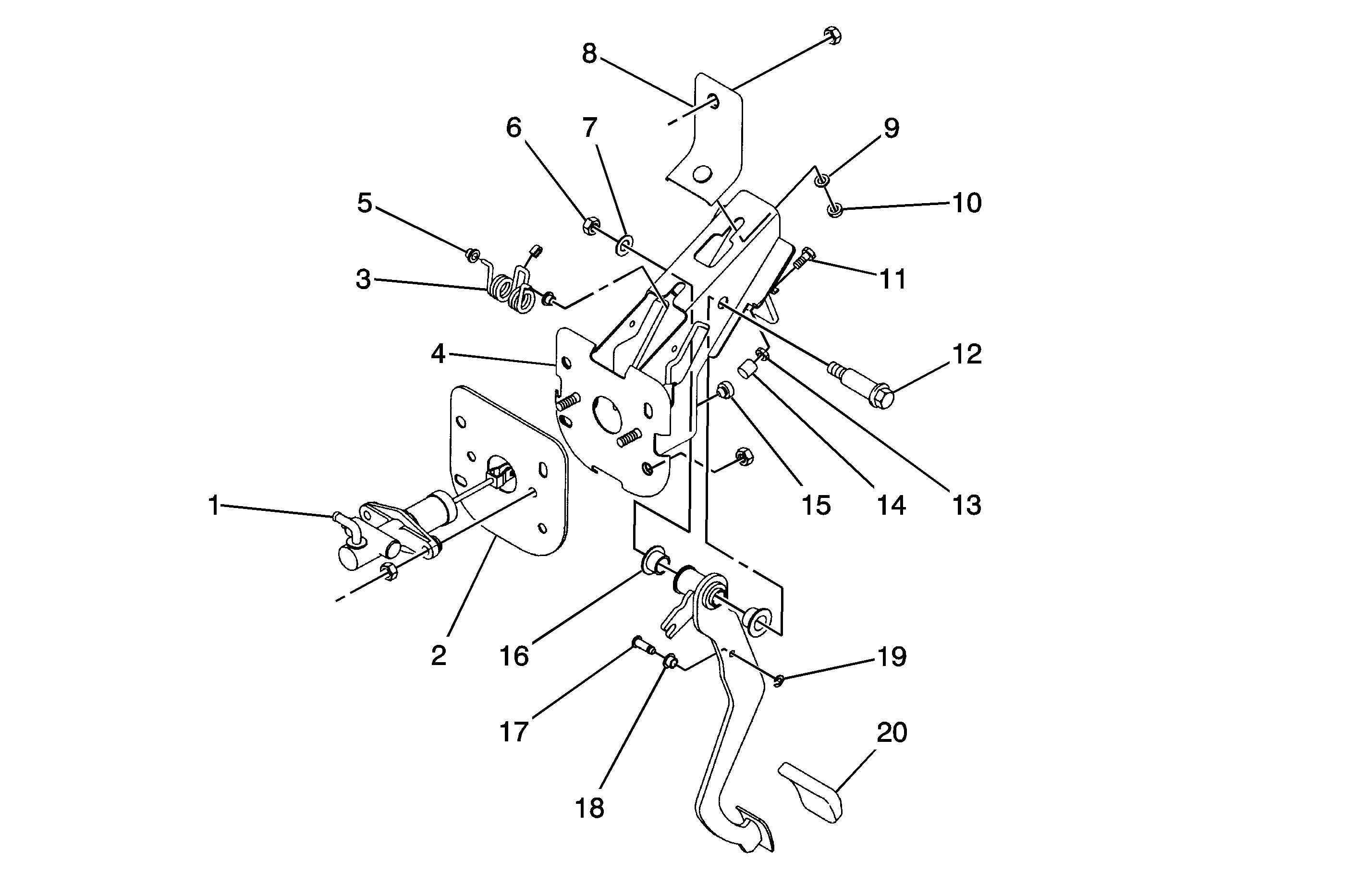 8
6
7
9
5
10
3
11
4
12
1
15
14
13
2
16
19
17
20
18