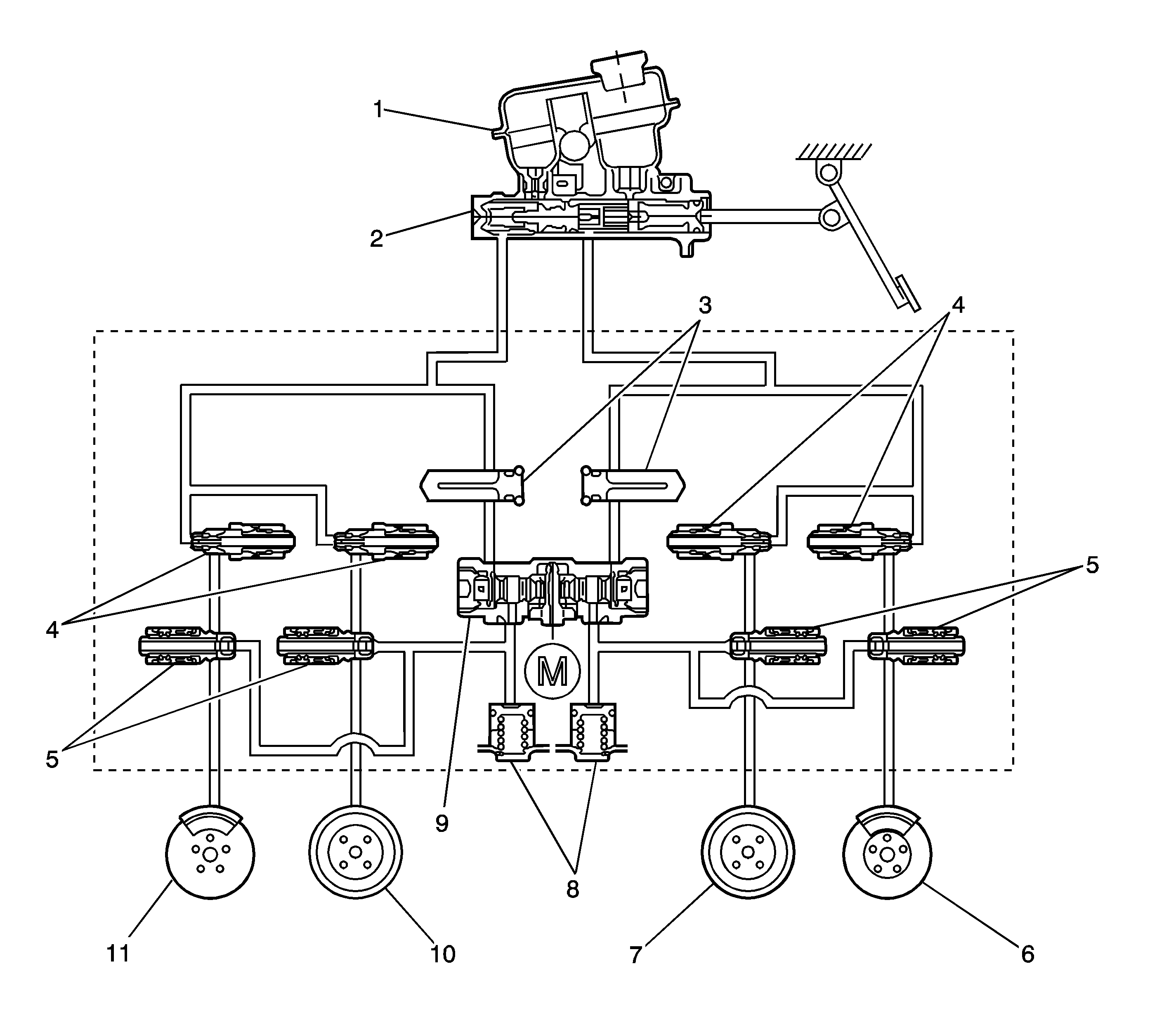 1
2
3
4
4
5
5
M
9
8
11
10
7
6