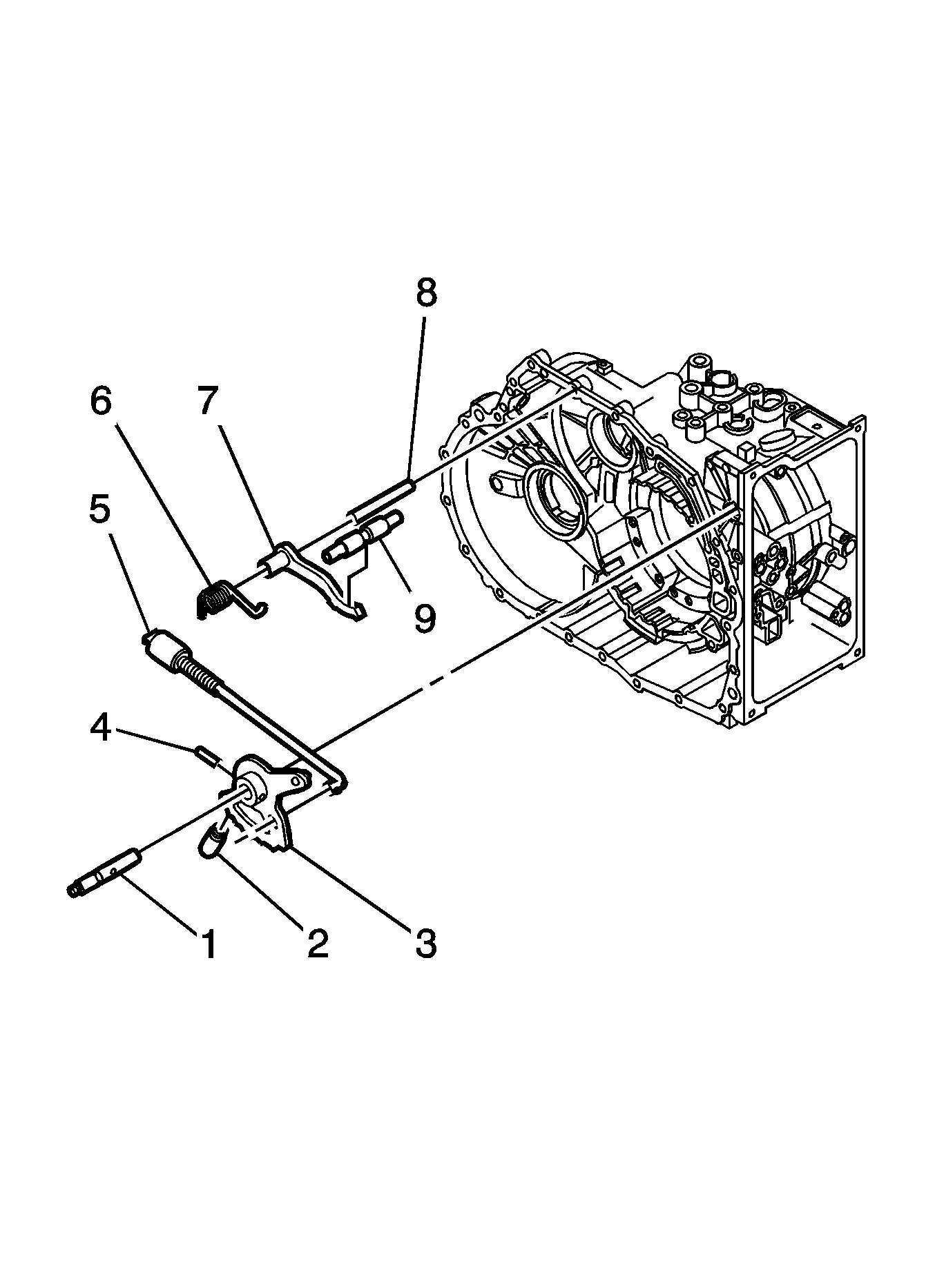 8
6
7
5
9
4
1
2
3