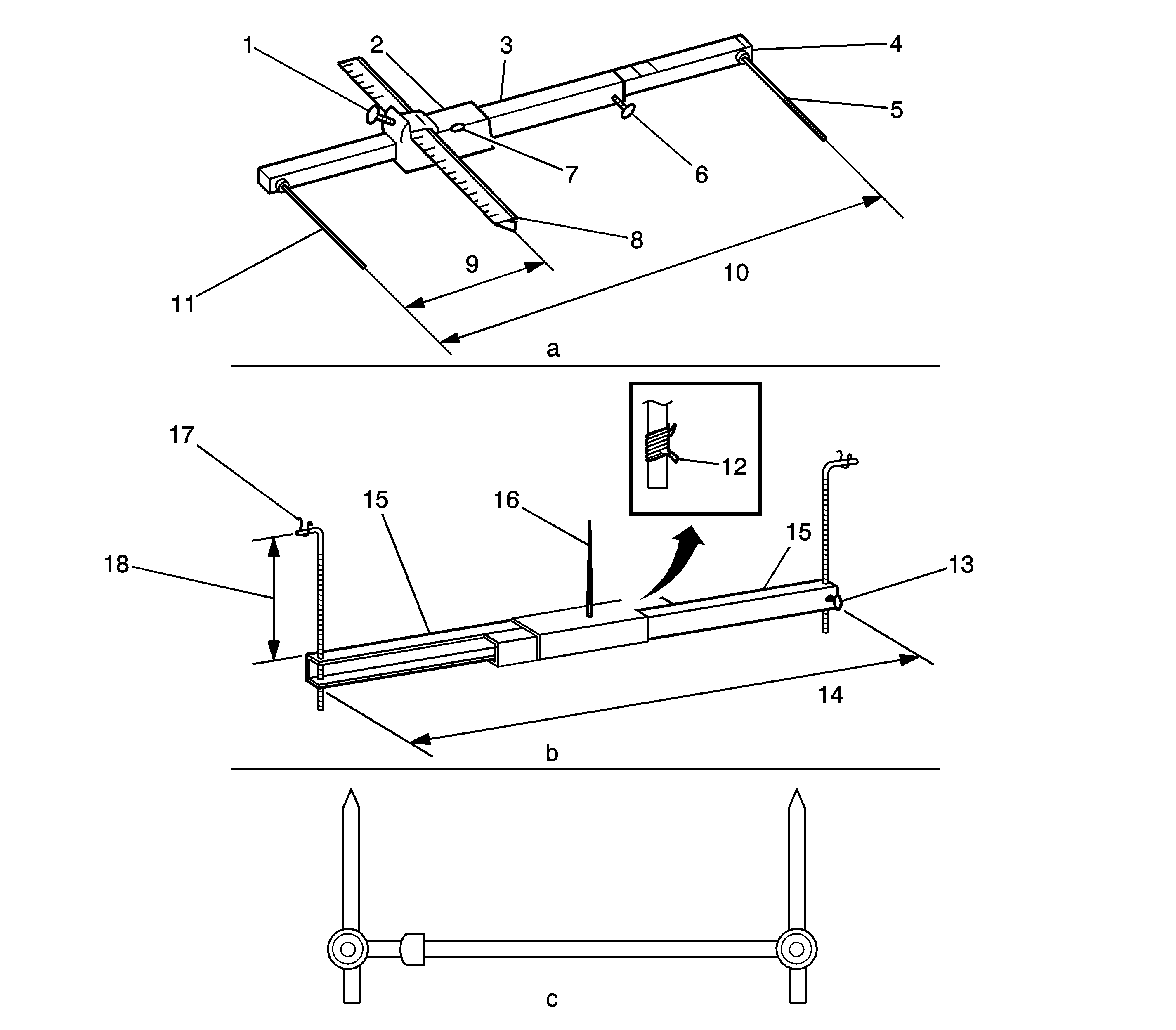 1
2
3
4
5
7
6
8
9
10
11
a

17
15
16
12
15
13
18
14
b

c