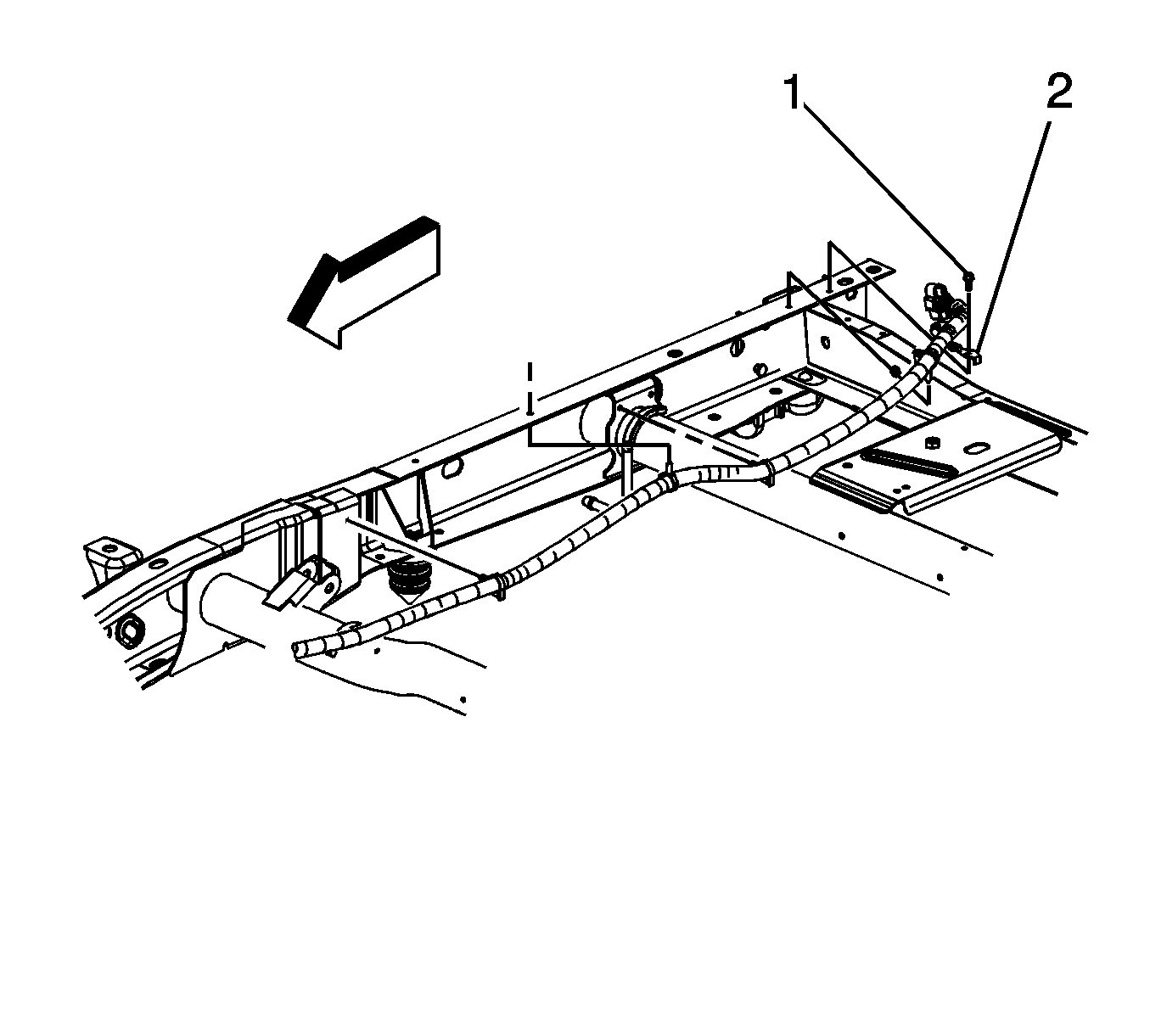 1
2