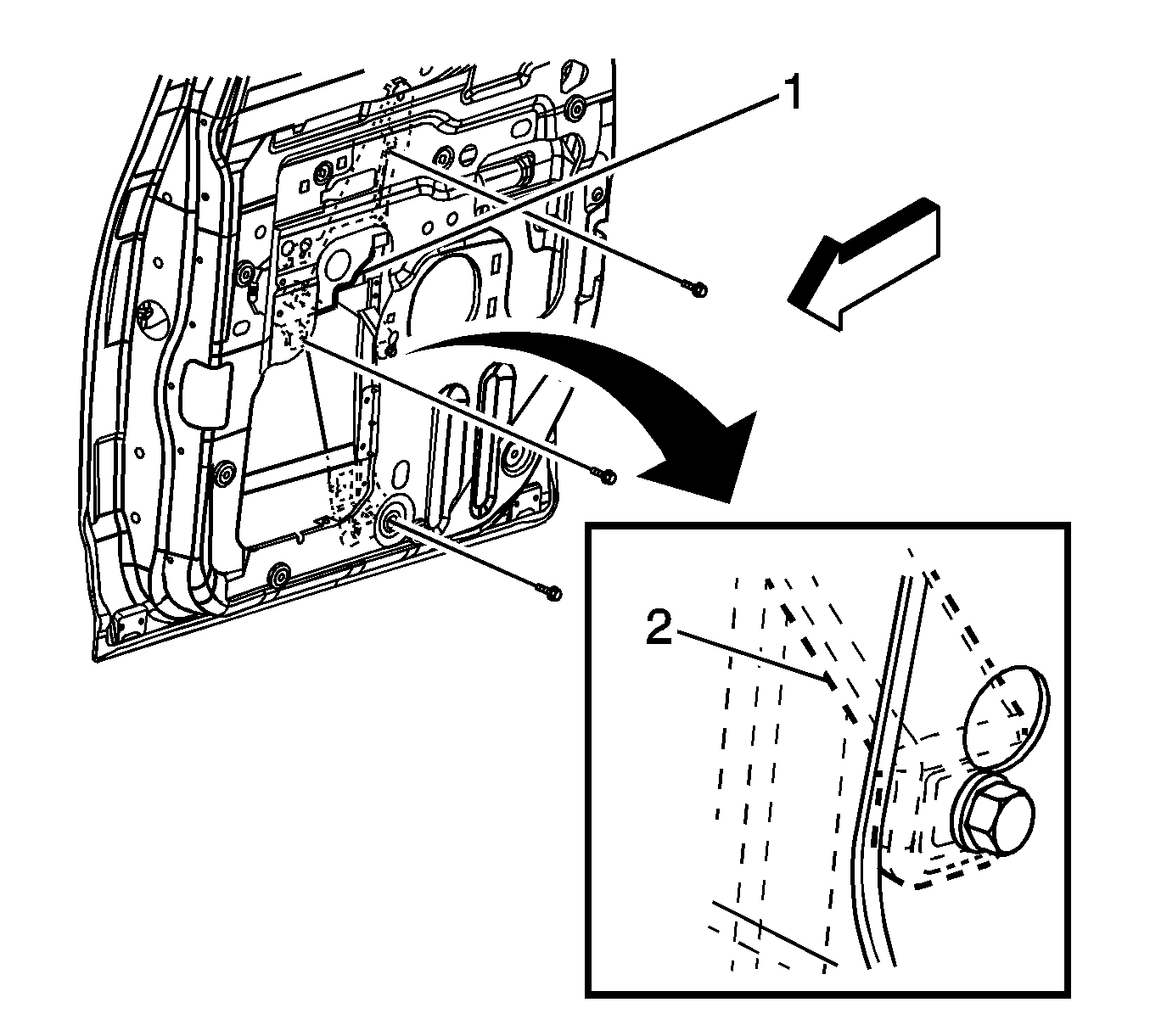 1

2