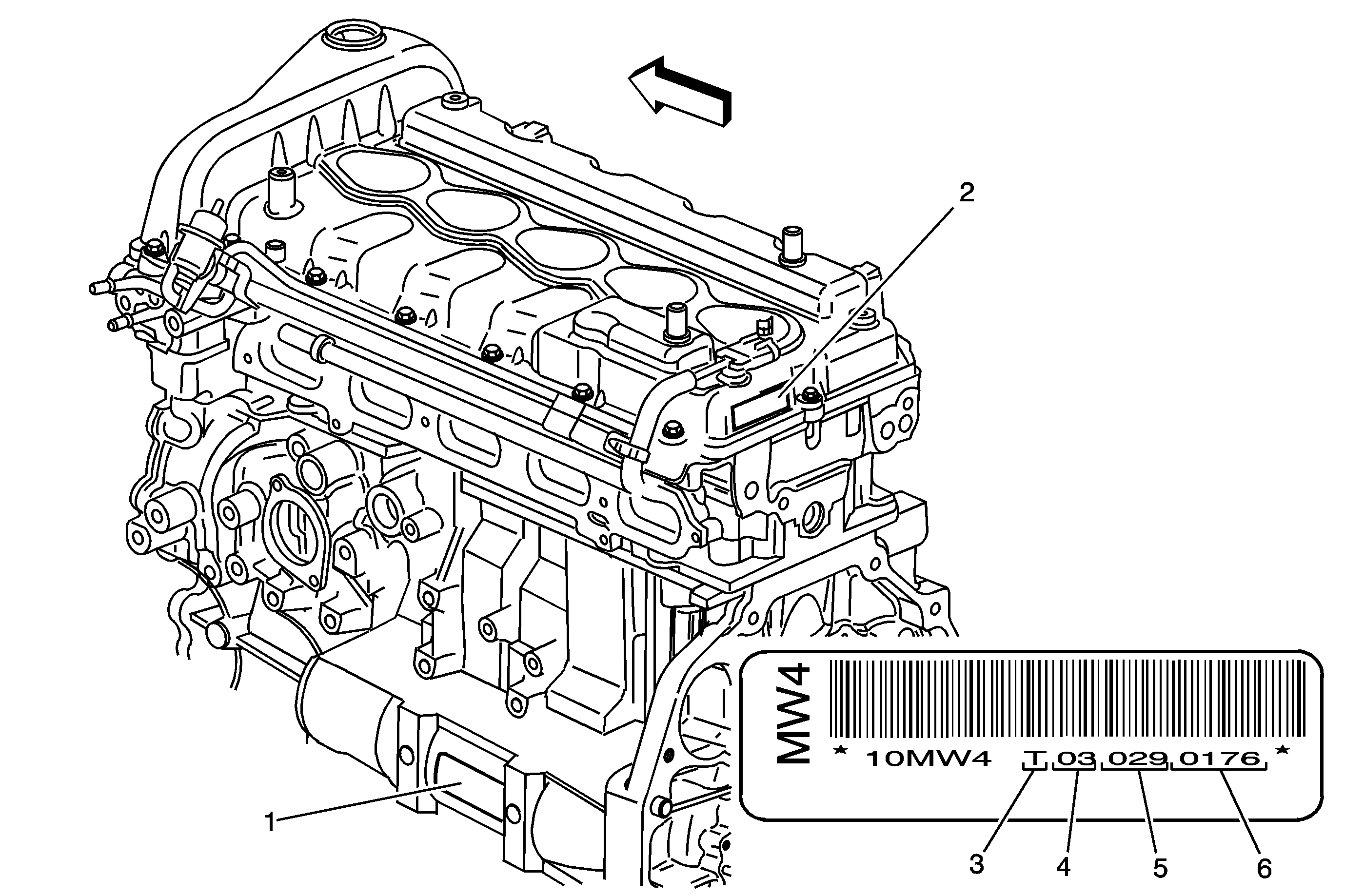 2

1

MW4

* 10MW4 T 03 029 0176 *

3 4 5 6