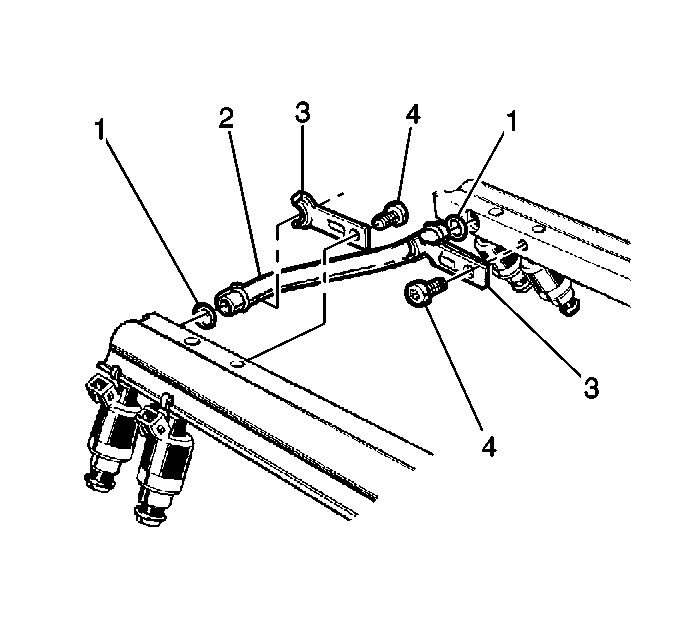 1
2
3
4
1
3
4