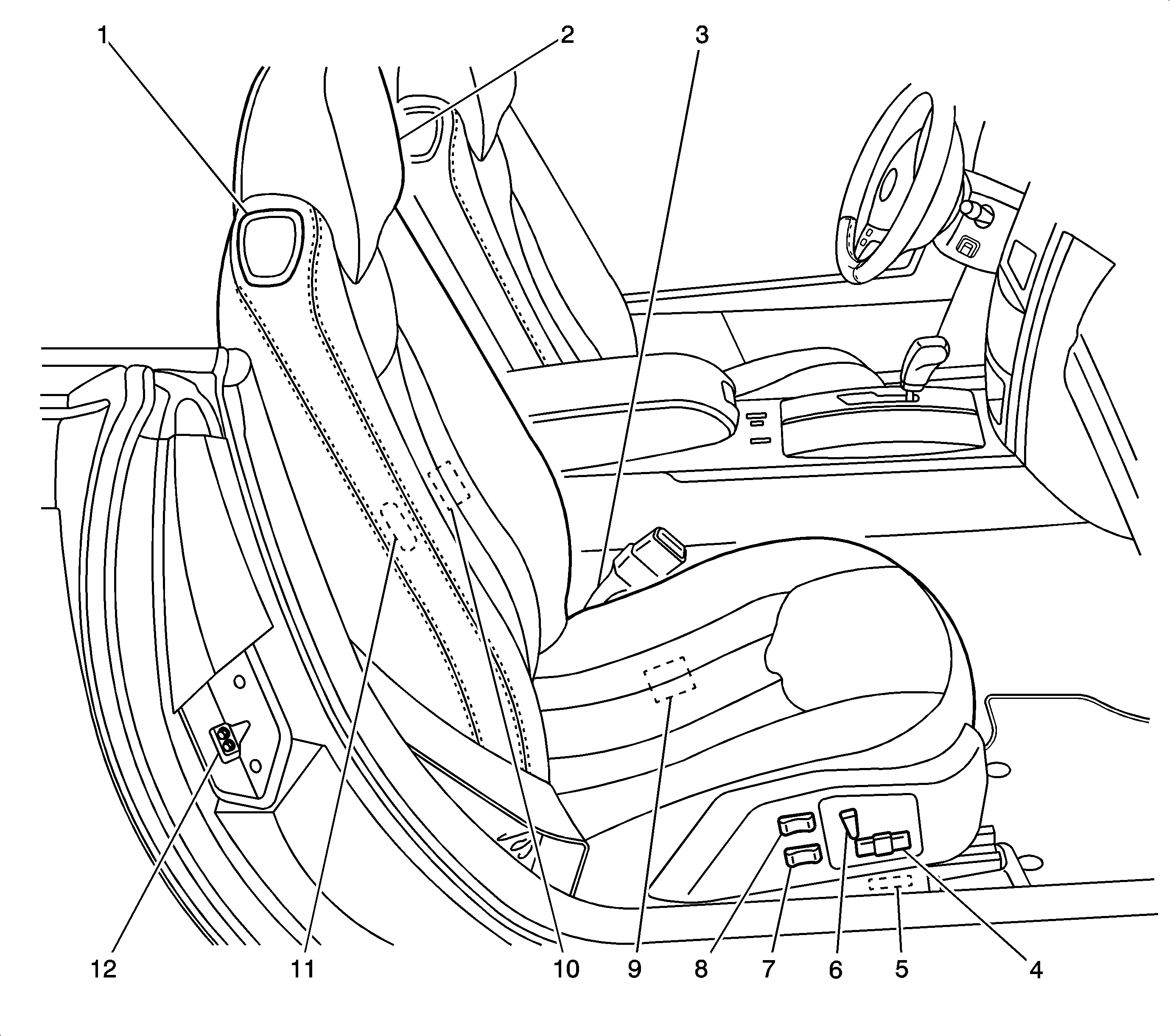 1
2
3
12
11
10
9
8
7
6
5
4