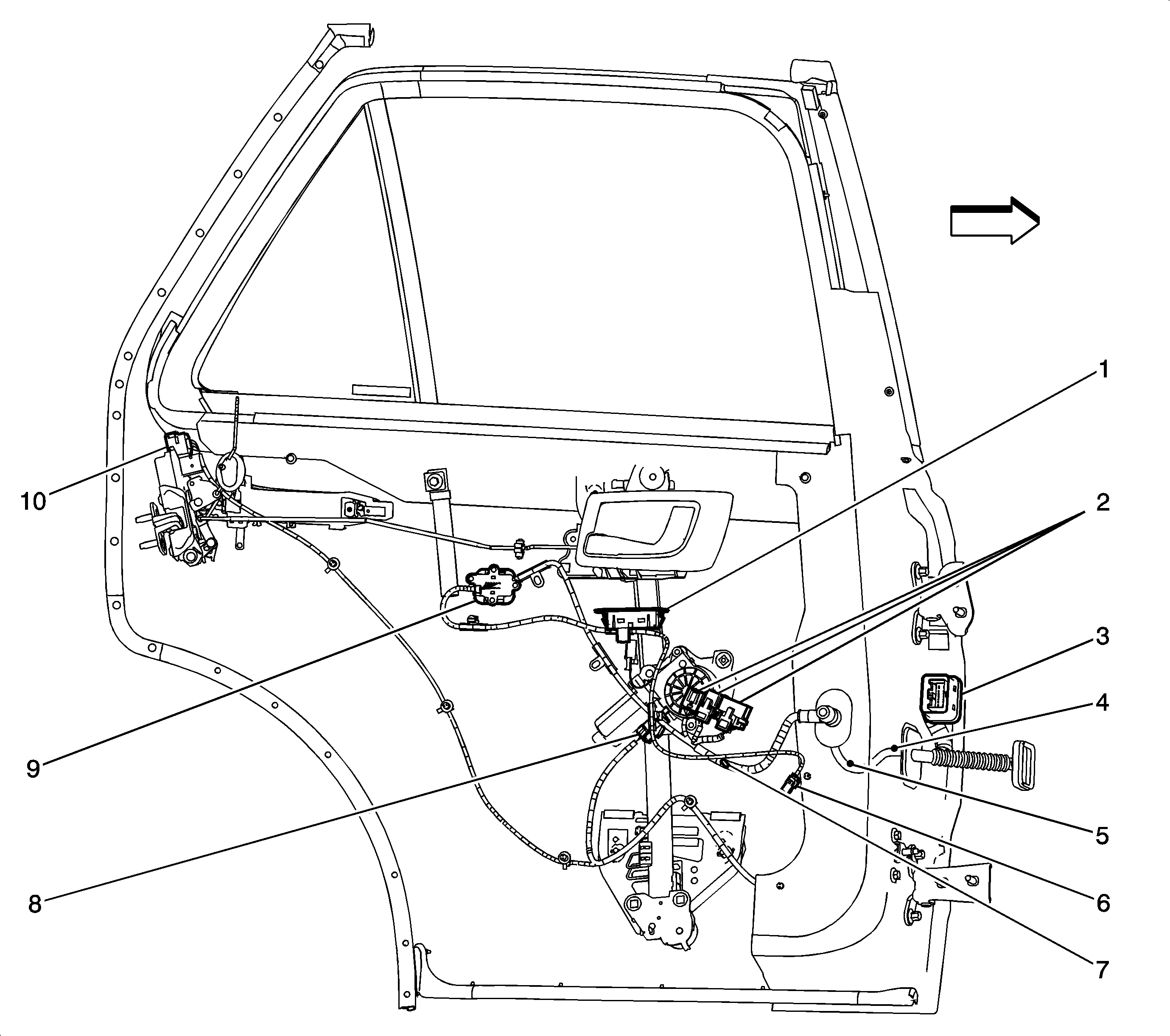 1
2
3
4
5
6
7
8
9
10