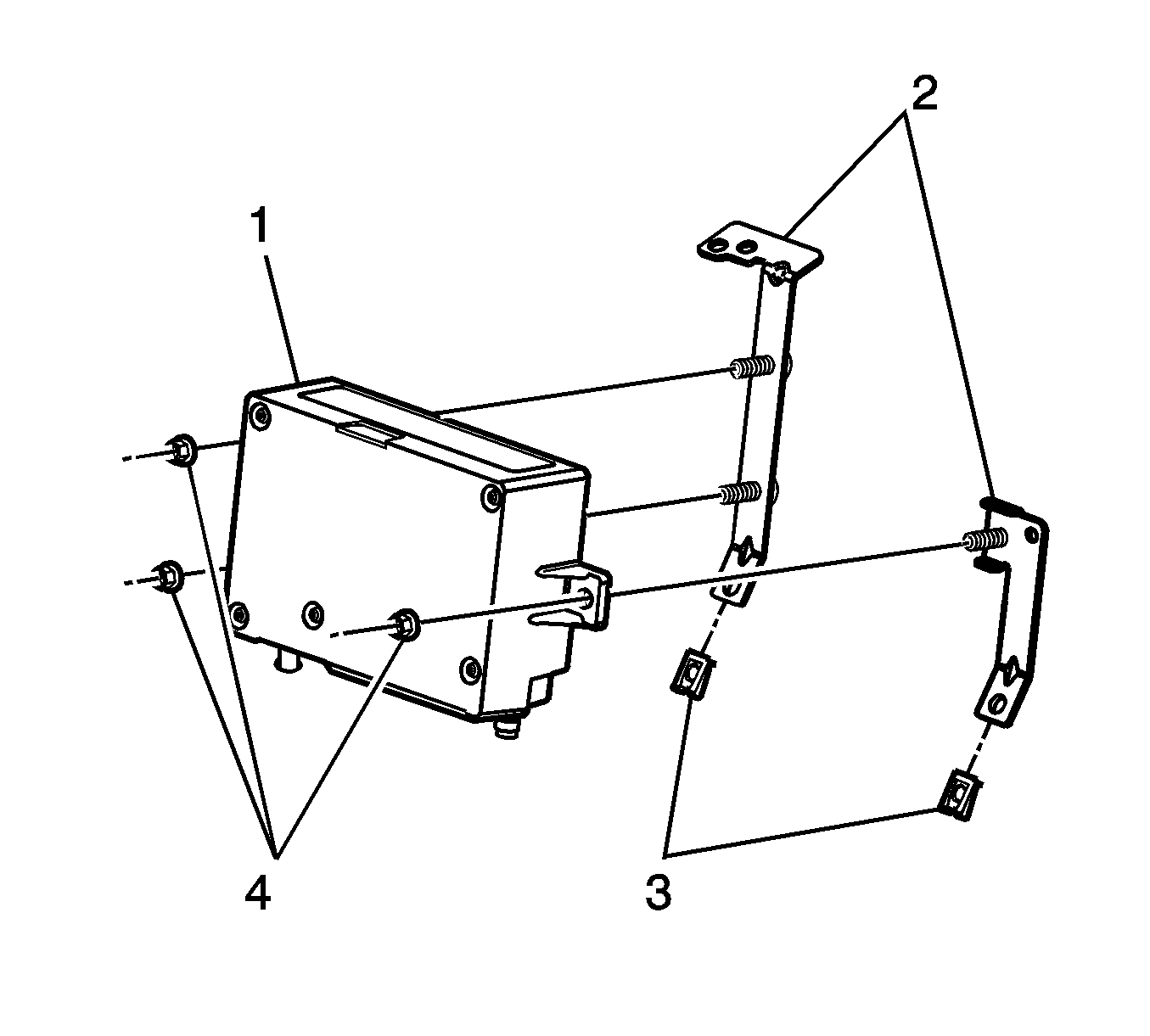 2
1
4
3