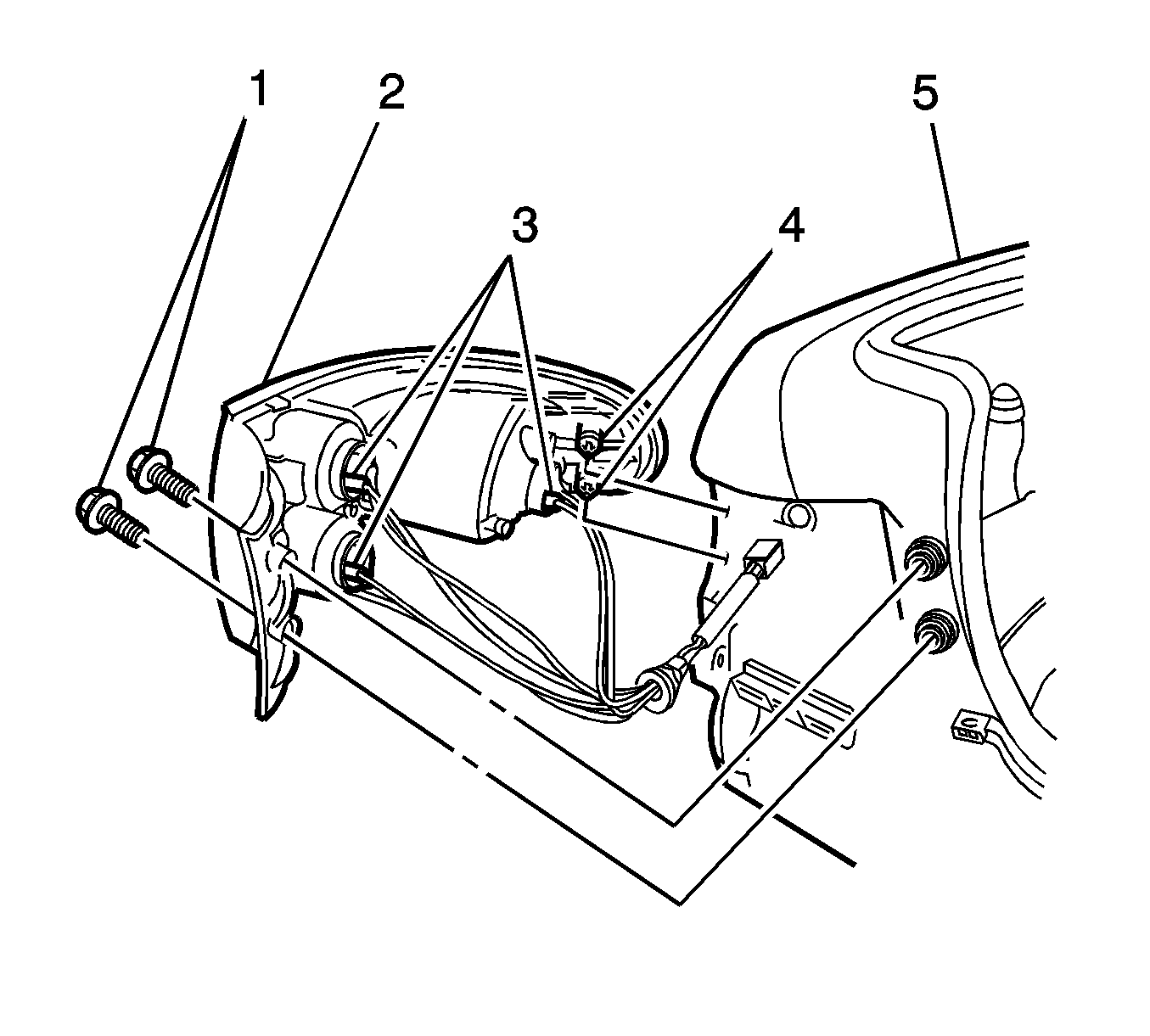 1
2
3
4
5