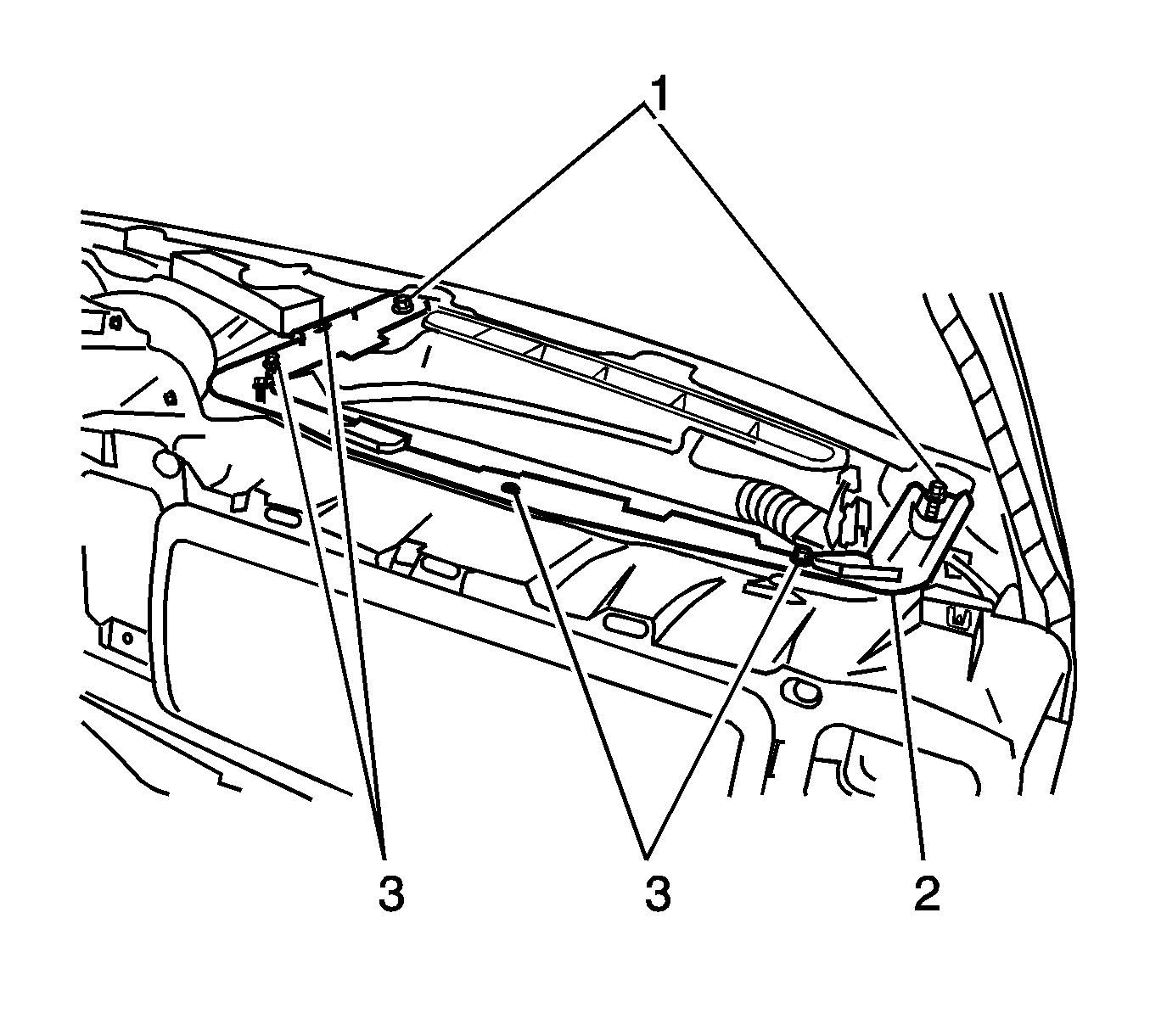 1

3

3

2