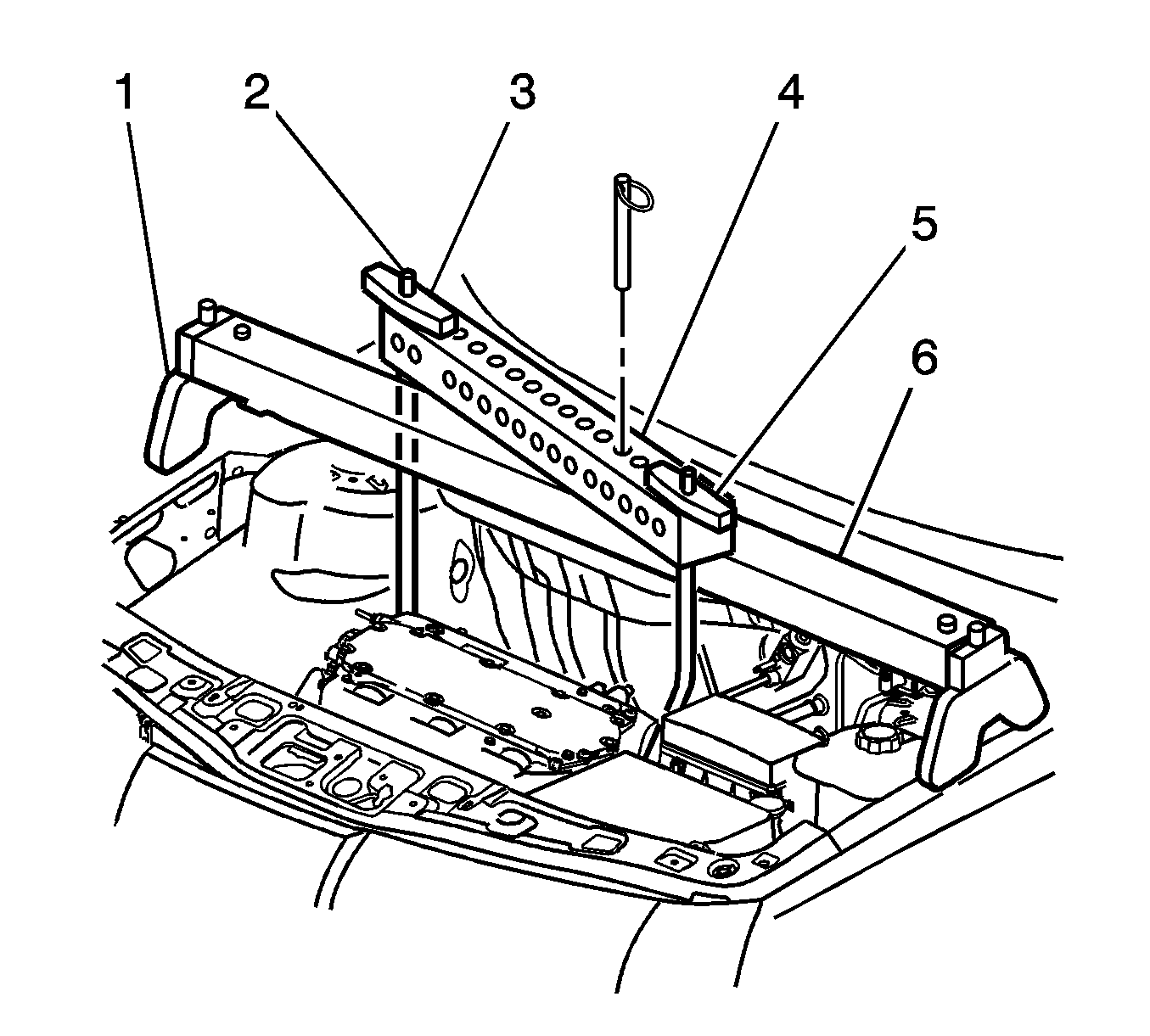 1
2
3
4
5
6